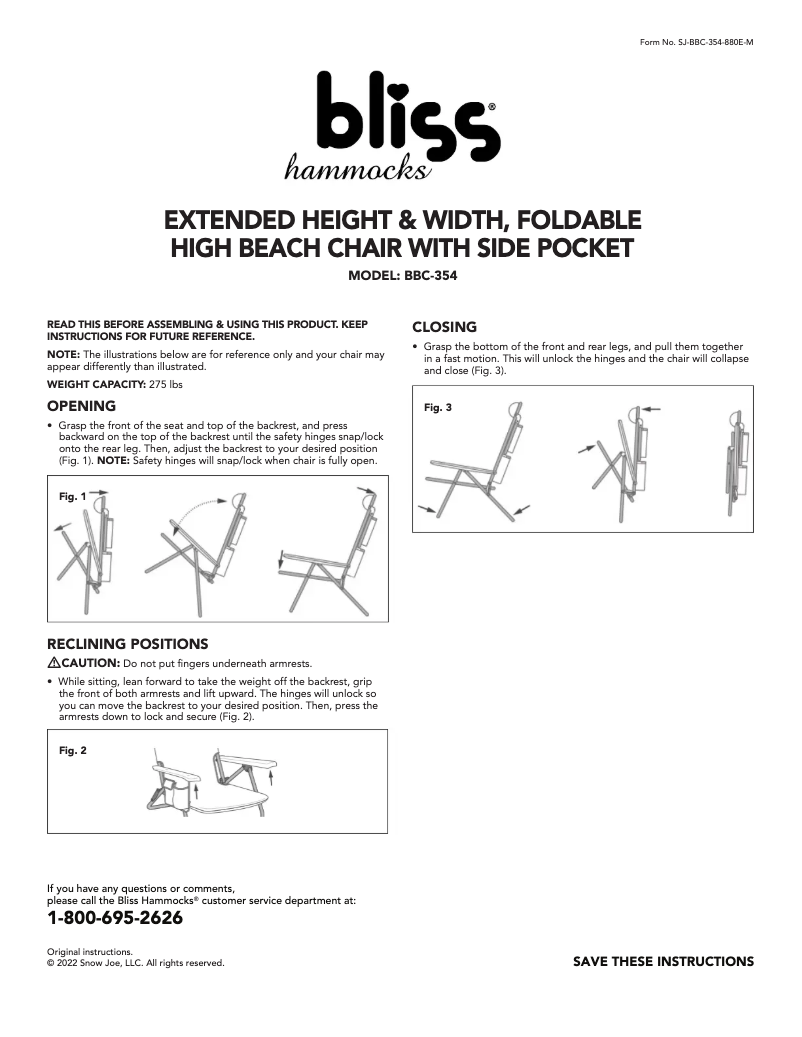 Form No. SJ-BBC-354-880E-M

bliss®
hammocks

EXTENDED HEIGHT & WIDTH, FOLDABLE HIGH BEACH CHAIR WITH SIDE POCKET

MODEL: BBC-354

READ THIS BEFORE ASSEMBLING & USING THIS PRODUCT. KEEP INSTRUCTIONS FOR FUTURE REFERENCE.

NOTE: The illustrations below are for reference only and your chair may appear differently than illustrated.

WEIGHT CAPACITY: 275 lbs

OPENING

• Grasp the front of the seat and top of the backrest, and press backward on the top of the backrest until the safety hinges snap/lock onto the rear leg. Then, adjust the backrest to your desired position (Fig. 1). NOTE: Safety hinges will snap/lock when chair is fully open.

Fig. 1

RECLINING POSITIONS

⚠CAUTION: Do not put fingers underneath armrests.

• While sitting, lean forward to take the weight off the backrest, grip the front of both armrests and lift upward. The hinges will unlock so you can move the backrest to your desired position. Then, press the armrests down to lock and secure (Fig. 2).

Fig. 2

CLOSING

• Grasp the bottom of the front and rear legs, and pull them together in a fast motion. This will unlock the hinges and the chair will collapse and close (Fig. 3).

Fig. 3

If you have any questions or comments, please call the Bliss Hammocks® customer service department at:

1-800-695-2626

Original instructions.
© 2022 Snow Joe, LLC. All rights reserved.

SAVE THESE INSTRUCTIONS