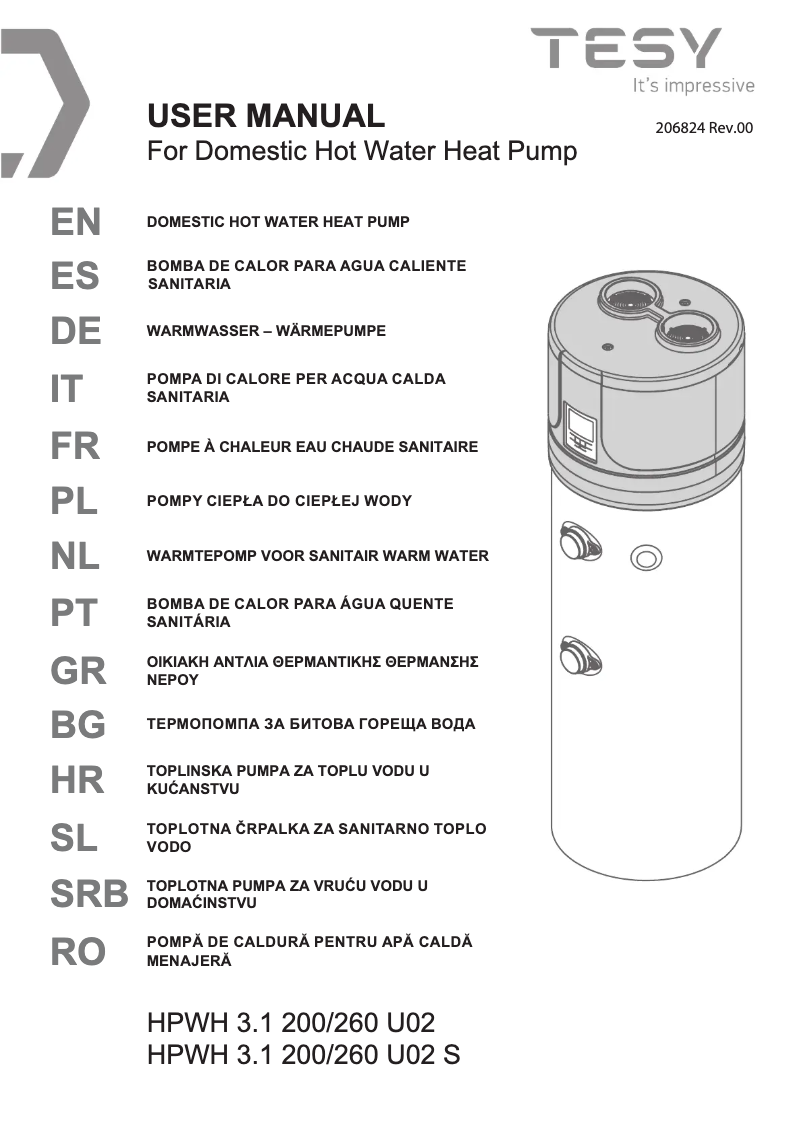 TESY
It's impressive

USER MANUAL
For Domestic Hot Water Heat Pump

206824 Rev.00

EN DOMESTIC HOT WATER HEAT PUMP

ES BOMBA DE CALOR PARA AGUA CALIENTE SANITARIA

DE WARMWASSER – WÄRMEPUMPE

IT POMPA DI CALORE PER ACQUA CALDA SANITARIA

FR POMPE À CHALEUR EAU CHAUDE SANITAIRE

PL POMPY CIEPŁA DO CIEPŁEJ WODY

NL WARMTEPOMP VOOR SANITAIR WARM WATER

PT BOMBA DE CALOR PARA ÁGUA QUENTE SANITÁRIA

GR ΟΙΚΙΑΚΗ ΑΝΤΛΙΑ ΘΕΡΜΑΝΤΙΚΗΣ ΘΕΡΜΑΝΣΗΣ ΝΕΡΟΥ

BG ТЕРМОПОМПА ЗА БИТОВА ГОРЕЩА ВОДА

HR TOPLINSKA PUMPA ZA TOPLU VODU U KUĆANSTVU

SL TOPLOTNA ČRPALKA ZA SANITARNO TOPLO VODO

SRB TOPLOTNA PUMPA ZA VRUĆU VODU U DOMAĆINSTVU

RO POMPĂ DE CALDURĂ PENTRU APĂ CALDĂ MENAJERĂ

HPWH 3.1 200/260 U02
HPWH 3.1 200/260 U02 S