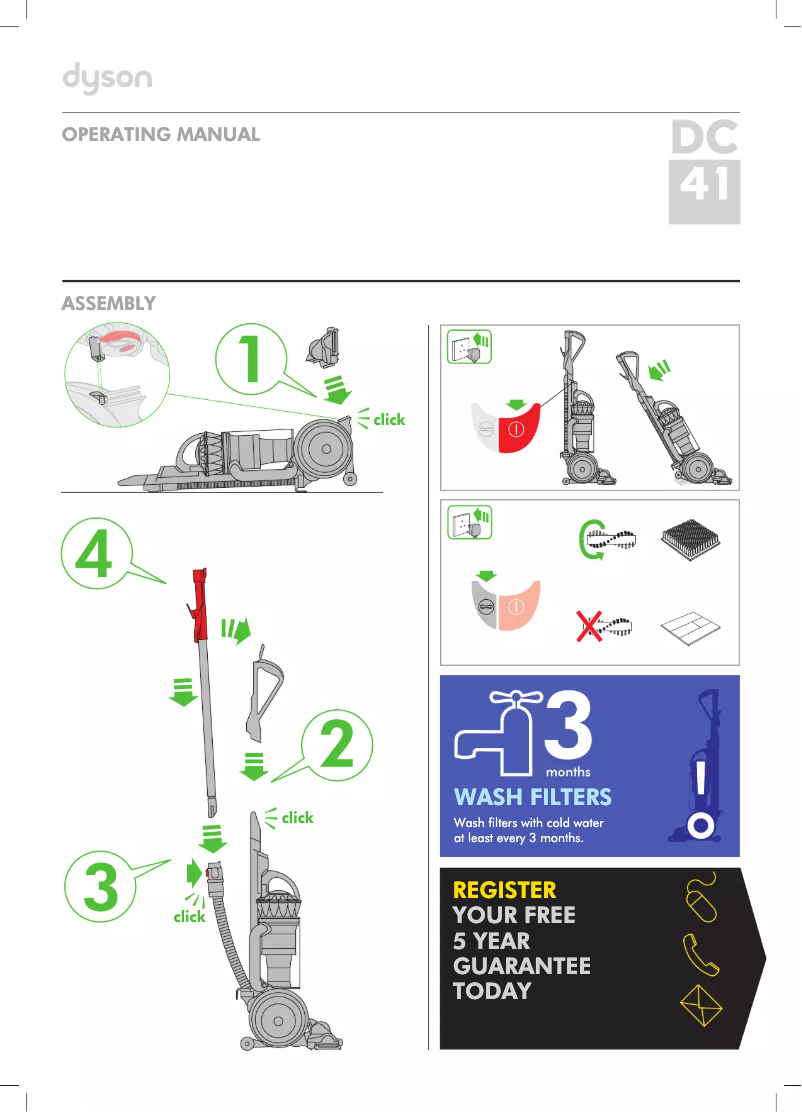 dyson

OPERATING MANUAL

DC
41

ASSEMBLY

1
click

4

2
click

3
click

3
months
WASH FILTERS
Wash filters with cold water at least every 3 months.

REGISTER
YOUR FREE
5 YEAR
GUARANTEE
TODAY