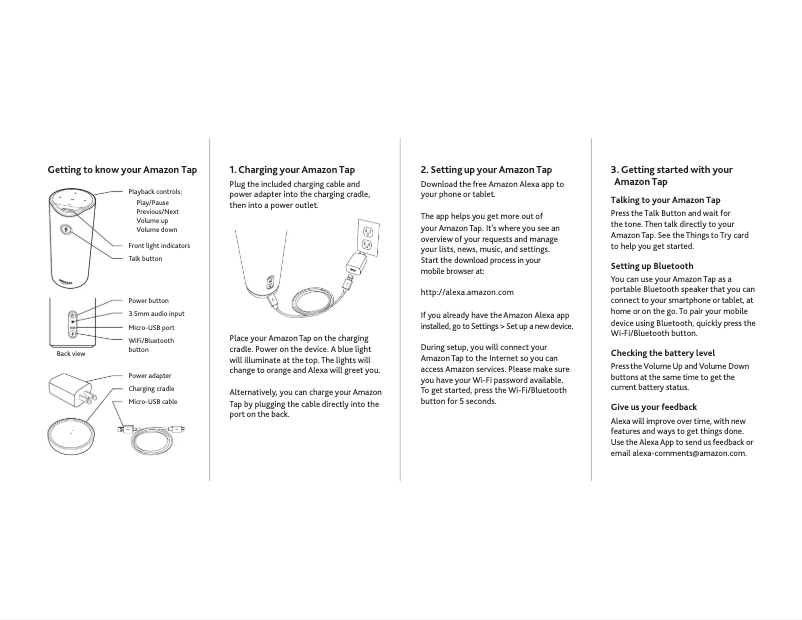 Getting to know your Amazon Tap

Playback controls:
Play/Pause
Previous/Next
Volume up
Volume down

Front light indicators

Talk button

Power button

3.5mm audio input

Micro-USB port

WiFi/Bluetooth button

Back view

Power adapter

Charging cradle

Micro-USB cable

1. Charging your Amazon Tap

Plug the included charging cable and power adapter into the charging cradle, then into a power outlet.

Place your Amazon Tap on the charging cradle. Power on the device. A blue light will illuminate at the top. The lights will change to orange and Alexa will greet you.

Alternatively, you can charge your Amazon Tap by plugging the cable directly into the port on the back.

2. Setting up your Amazon Tap

Download the free Amazon Alexa app to your phone or tablet.

The app helps you get more out of your Amazon Tap. It's where you see an overview of your requests and manage your lists, news, music, and settings. Start the download process in your mobile browser at:

http://alexa.amazon.com

If you already have the Amazon Alexa app installed, go to Settings > Set up a new device.

During setup, you will connect your Amazon Tap to the Internet so you can access Amazon services. Please make sure you have your Wi-Fi password available. To get started, press the Wi-Fi/Bluetooth button for 5 seconds.

3. Getting started with your Amazon Tap

Talking to your Amazon Tap

Press the Talk Button and wait for the tone. Then talk directly to your Amazon Tap. See the Things to Try card to help you get started.

Setting up Bluetooth

You can use your Amazon Tap as a portable Bluetooth speaker that you can connect to your smartphone or tablet, at home or on the go. To pair your mobile device using Bluetooth, quickly press the Wi-Fi/Bluetooth button.

Checking the battery level

Press the Volume Up and Volume Down buttons at the same time to get the current battery status.

Give us your feedback

Alexa will improve over time, with new features and ways to get things done. Use the Alexa App to send us feedback or email alexa-comments@amazon.com.