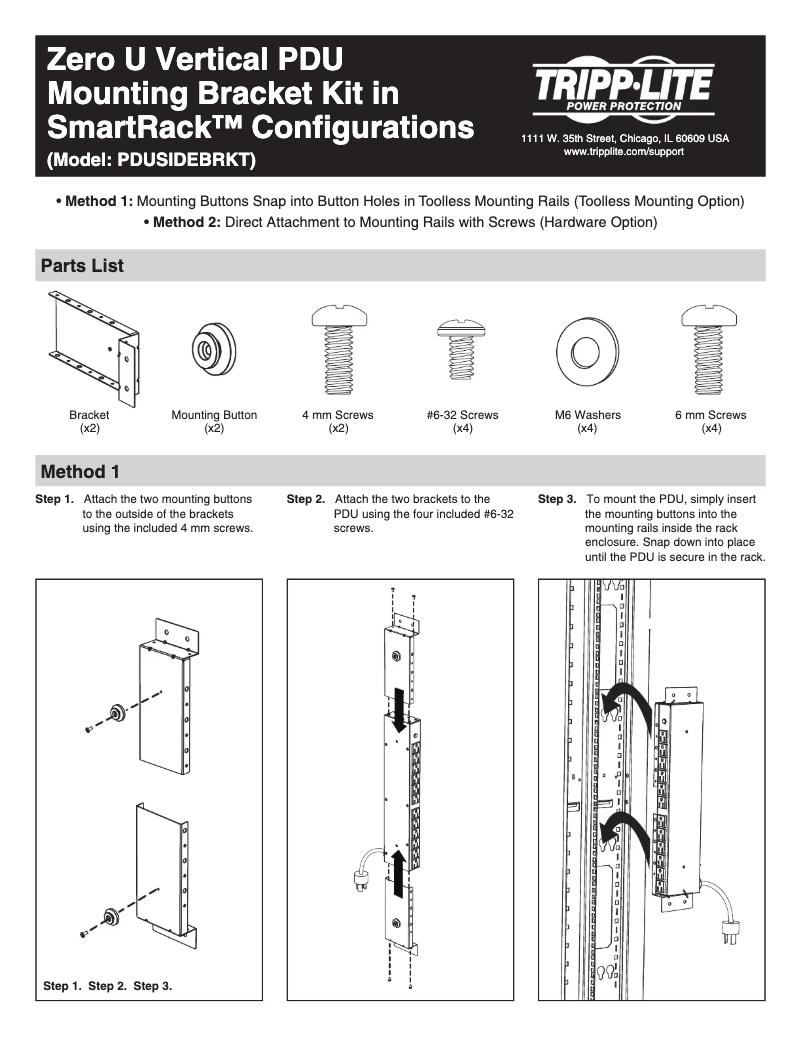 Zero U Vertical PDU Mounting Bracket Kit in SmartRack™ Configurations

(Model: PDUSIDEBRKT)

TRIPP·LITE
POWER PROTECTION

1111 W. 35th Street, Chicago, IL 60609 USA
www.tripplite.com/support

• Method 1: Mounting Buttons Snap into Button Holes in Toolless Mounting Rails (Toolless Mounting Option)

• Method 2: Direct Attachment to Mounting Rails with Screws (Hardware Option)

Parts List

Bracket (x2)

Mounting Button (x2)

4 mm Screws (x2)

#6-32 Screws (x4)

M6 Washers (x4)

6 mm Screws (x4)

Method 1

Step 1. Attach the two mounting buttons to the outside of the brackets using the included 4 mm screws.

Step 2. Attach the two brackets to the PDU using the four included #6-32 screws.

Step 3. To mount the PDU, simply insert the mounting buttons into the mounting rails inside the rack enclosure. Snap down into place until the PDU is secure in the rack.

Step 1. Step 2. Step 3.