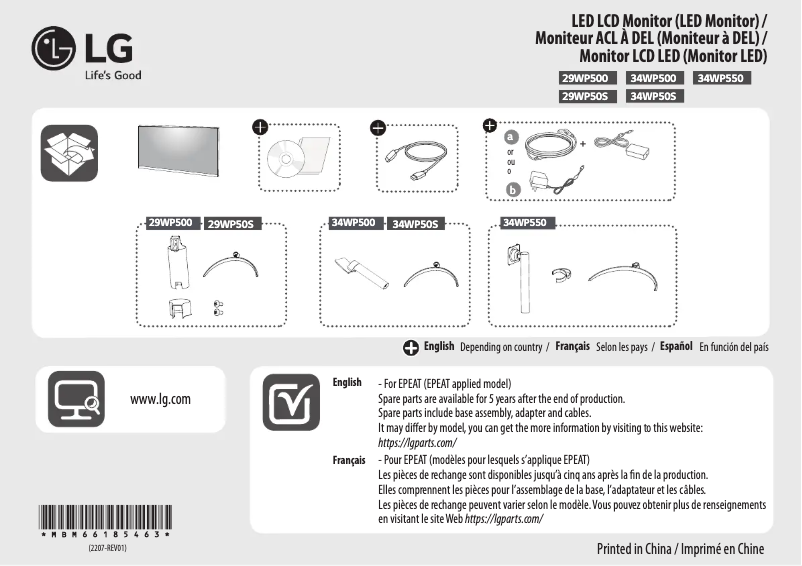 LG
Life's Good

LED LCD Monitor (LED Monitor) /
Moniteur ACL À DEL (Moniteur à DEL) /
Monitor LCD LED (Monitor LED)

29WP500 34WP500 34WP550
29WP50S 34WP50S

a
or
ou
o
b

29WP500 29WP50S
34WP500 34WP50S
34WP550

English Depending on country / Français Selon les pays / Español En función del país

www.lg.com

English - For EPEAT (EPEAT applied model)
Spare parts are available for 5 years after the end of production.
Spare parts include base assembly, adapter and cables.
It may differ by model, you can get the more information by visiting to this website:
https://lgparts.com/

Français - Pour EPEAT (modèles pour lesquels s'applique EPEAT)
Les pièces de rechange sont disponibles jusqu'à cinq ans après la fin de la production.
Elles comprennent les pièces pour l'assemblage de la base, l'adaptateur et les câbles.
Les pièces de rechange peuvent varier selon le modèle. Vous pouvez obtenir plus de renseignements en visitant le site Web https://lgparts.com/

* M B M 6 6 1 8 5 4 6 3 *
(2207-REV01)

Printed in China / Imprimé en Chine