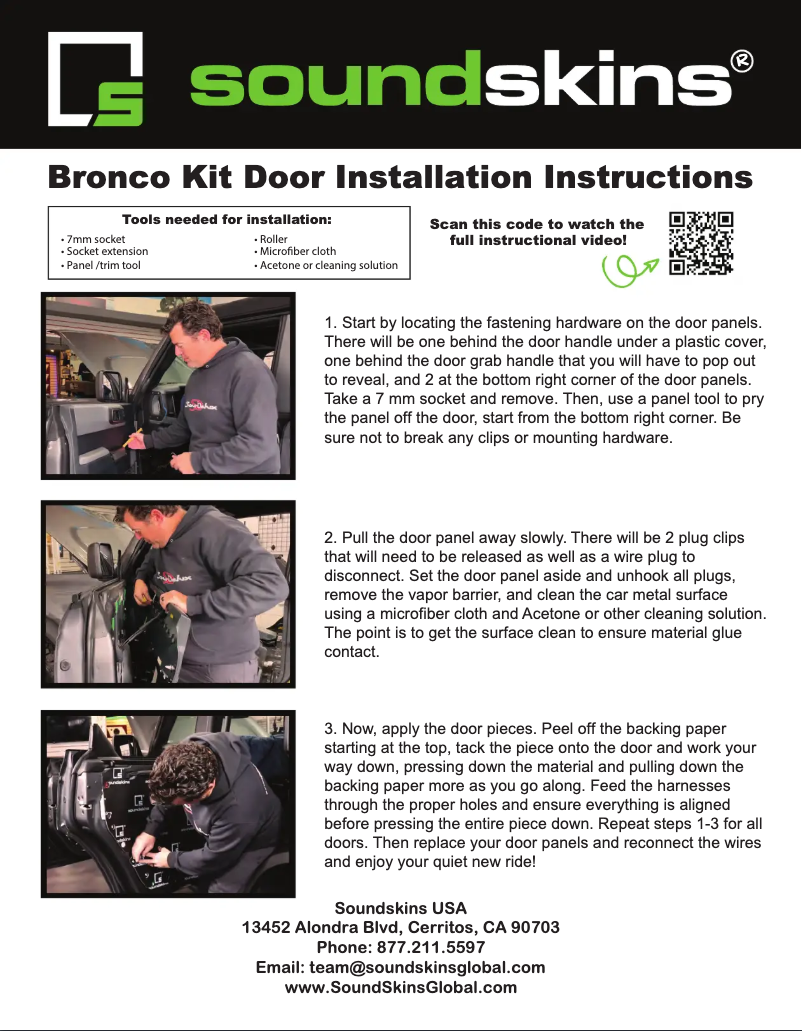 soundskins®

Bronco Kit Door Installation Instructions

Tools needed for installation:
• 7mm socket
• Socket extension
• Panel /trim tool
• Roller
• Microfiber cloth
• Acetone or cleaning solution

Scan this code to watch the full instructional video!

1. Start by locating the fastening hardware on the door panels. There will be one behind the door handle under a plastic cover, one behind the door grab handle that you will have to pop out to reveal, and 2 at the bottom right corner of the door panels. Take a 7 mm socket and remove. Then, use a panel tool to pry the panel off the door, start from the bottom right corner. Be sure not to break any clips or mounting hardware.

2. Pull the door panel away slowly. There will be 2 plug clips that will need to be released as well as a wire plug to disconnect. Set the door panel aside and unhook all plugs, remove the vapor barrier, and clean the car metal surface using a microfiber cloth and Acetone or other cleaning solution. The point is to get the surface clean to ensure material glue contact.

3. Now, apply the door pieces. Peel off the backing paper starting at the top, tack the piece onto the door and work your way down, pressing down the material and pulling down the backing paper more as you go along. Feed the harnesses through the proper holes and ensure everything is aligned before pressing the entire piece down. Repeat steps 1-3 for all doors. Then replace your door panels and reconnect the wires and enjoy your quiet new ride!

Soundskins USA
13452 Alondra Blvd, Cerritos, CA 90703
Phone: 877.211.5597
Email: team@soundskinsglobal.com
www.SoundSkinsGlobal.com