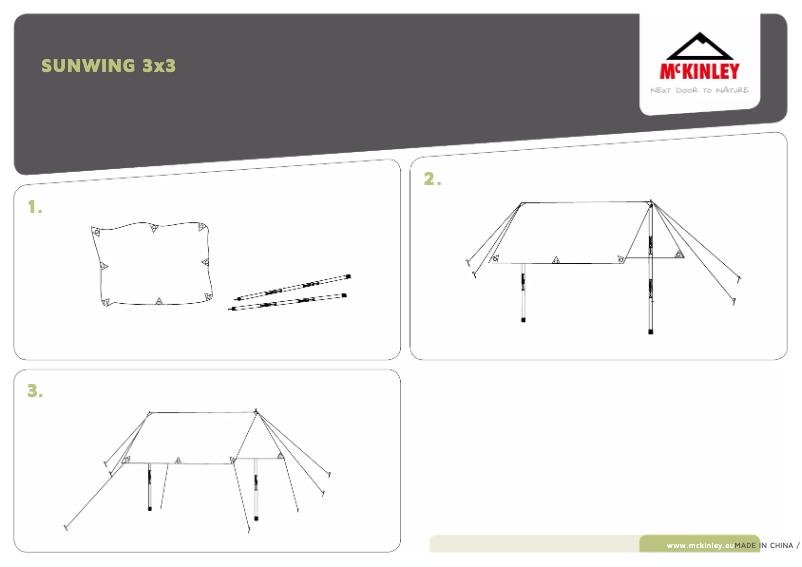 SUNWING 3x3

McKINLEY
NEXT DOOR TO NATURE

1.

2.

3.

www.mckinley.eu MADE IN CHINA /