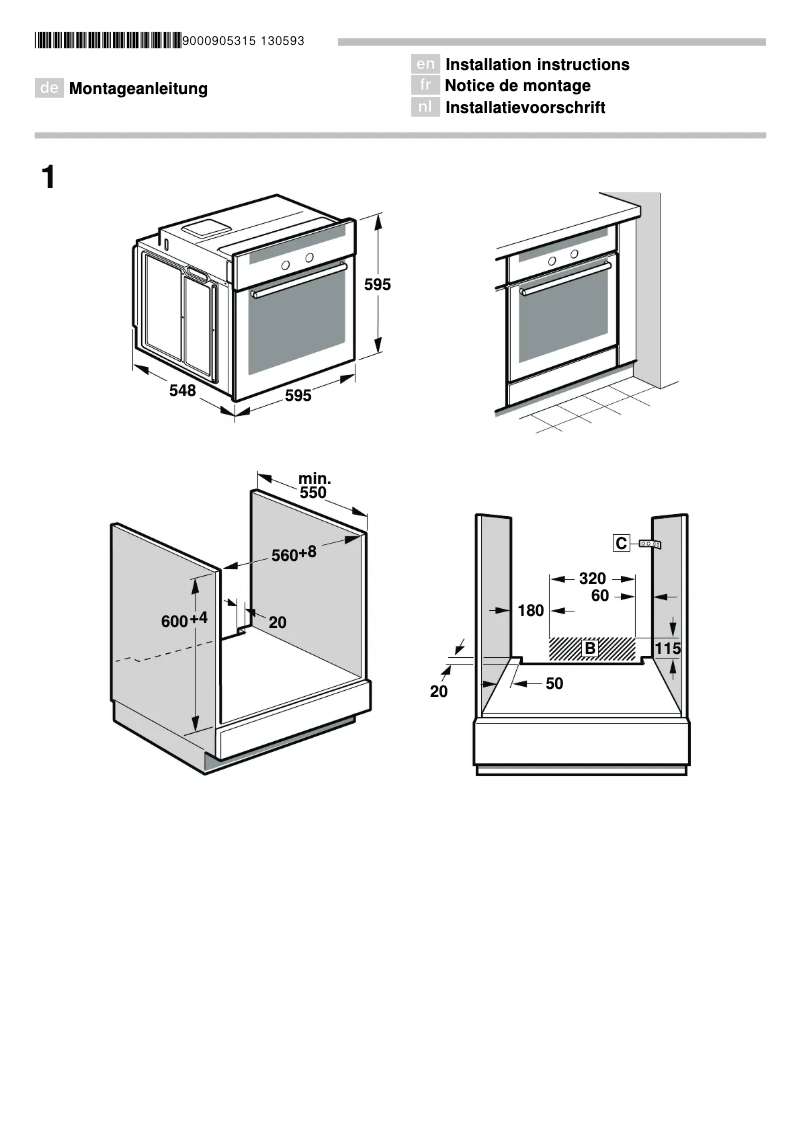 9000905315 130593

de Montageanleitung

en Installation instructions
fr Notice de montage
nl Installatievoorschrift

1

595

548

595

min. 550

$560^{+8}$

$600^{+4}$

20

C

320

60

180

B

115

20

50