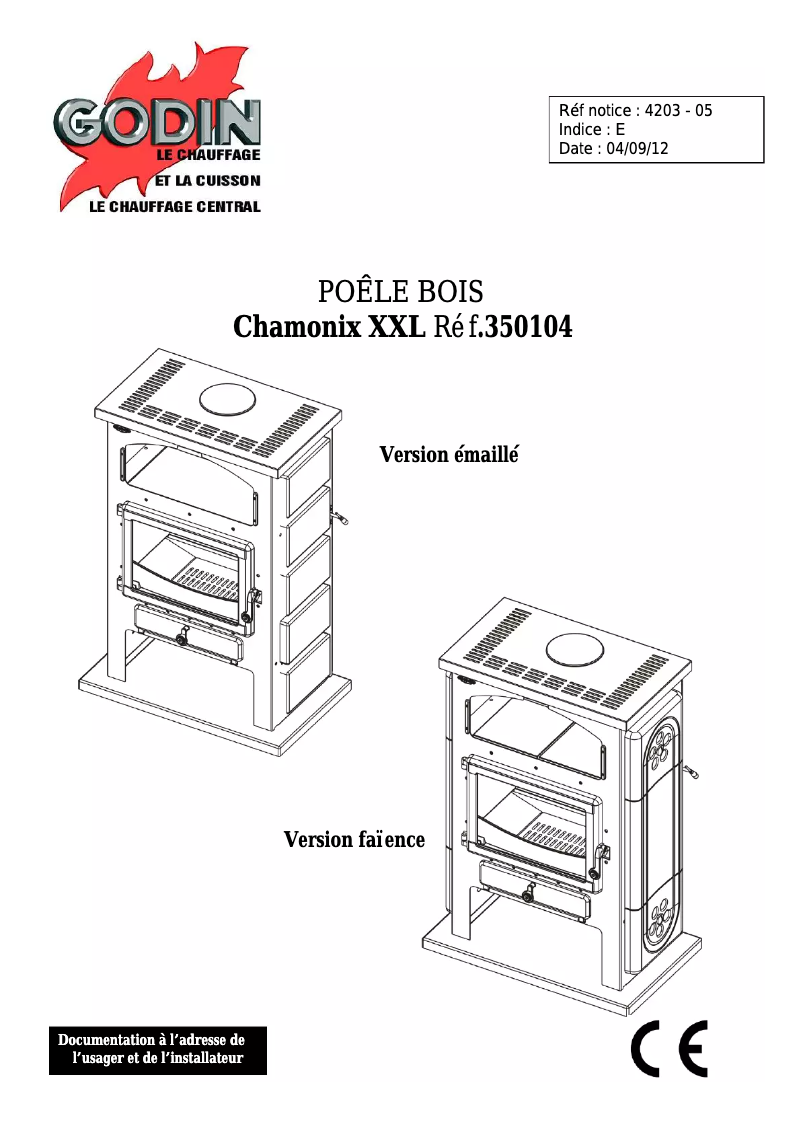 GODIN
LE CHAUFFAGE
ET LA CUISSON
LE CHAUFFAGE CENTRAL

Réf notice : 4203 - 05
Indice : E
Date : 04/09/12

POÊLE BOIS
Chamonix XXL Réf.350104

Version émaillé

Version faïence

Documentation à l'adresse de l'usager et de l'installateur

CE