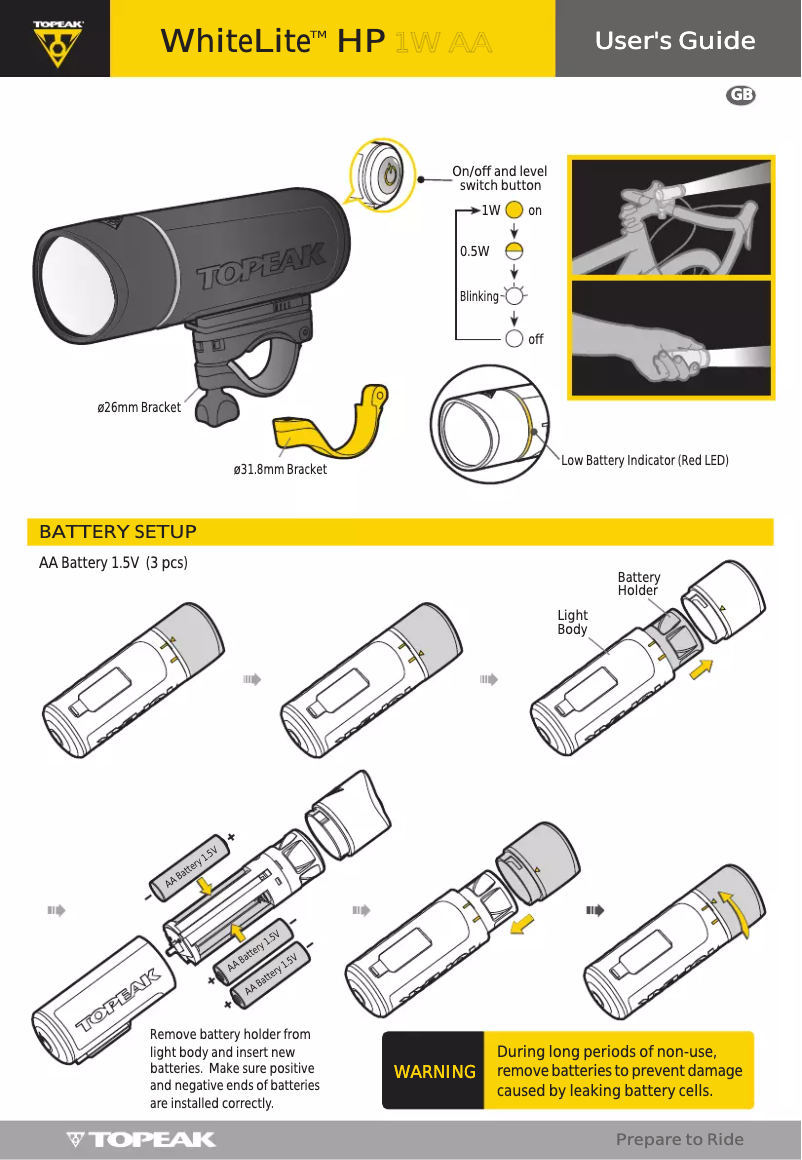 TOPEAK

WhiteLite™ HP 1W AA

User's Guide

GB

On/off and level switch button

1W on

0.5W

Blinking

off

TOPEAK

ø26mm Bracket

ø31.8mm Bracket

Low Battery Indicator (Red LED)

BATTERY SETUP

AA Battery 1.5V (3 pcs)

Battery Holder

Light Body

AA Battery 1.5V

AA Battery 1.5V

AA Battery 1.5V

TOPEAK

Remove battery holder from light body and insert new batteries. Make sure positive and negative ends of batteries are installed correctly.

WARNING

During long periods of non-use, remove batteries to prevent damage caused by leaking battery cells.

TOPEAK

Prepare to Ride