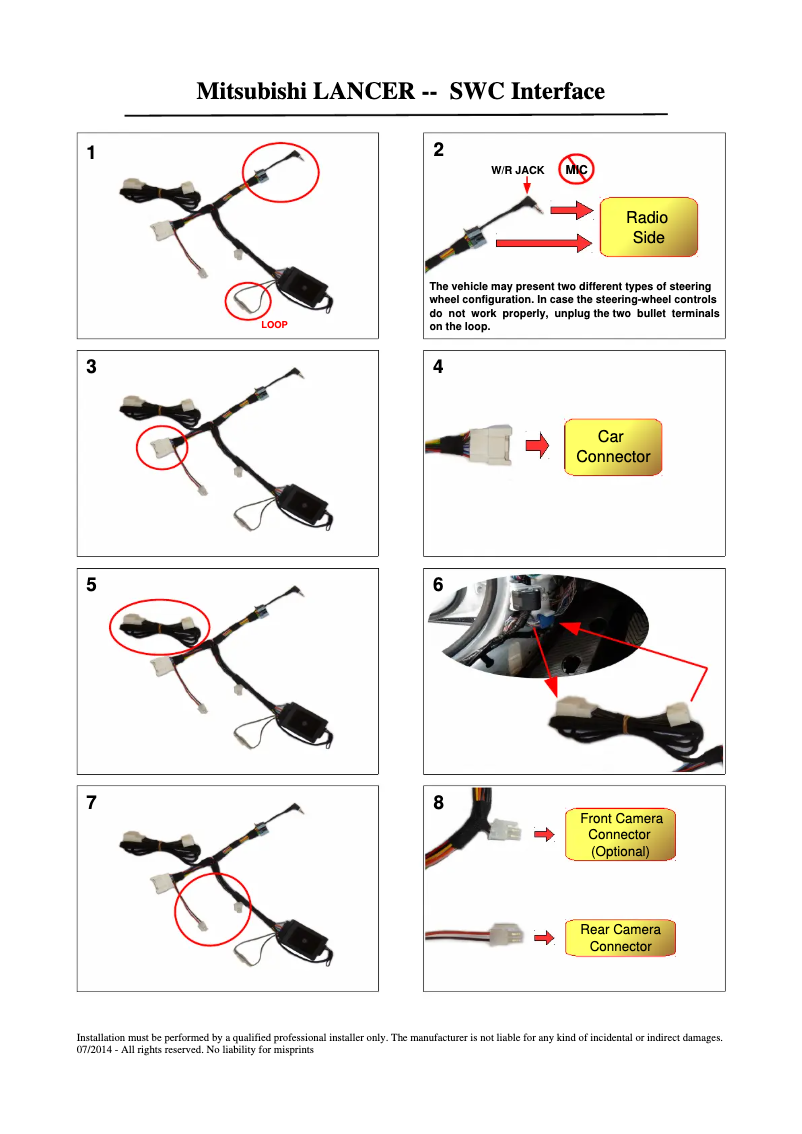 Mitsubishi LANCER -- SWC Interface

1

LOOP

2

W/R JACK

MIC

Radio Side

The vehicle may present two different types of steering wheel configuration. In case the steering-wheel controls do not work properly, unplug the two bullet terminals on the loop.

3

4

Car Connector

5

6

7

8

Front Camera Connector (Optional)

Rear Camera Connector

Installation must be performed by a qualified professional installer only. The manufacturer is not liable for any kind of incidental or indirect damages.
07/2014 - All rights reserved. No liability for misprints