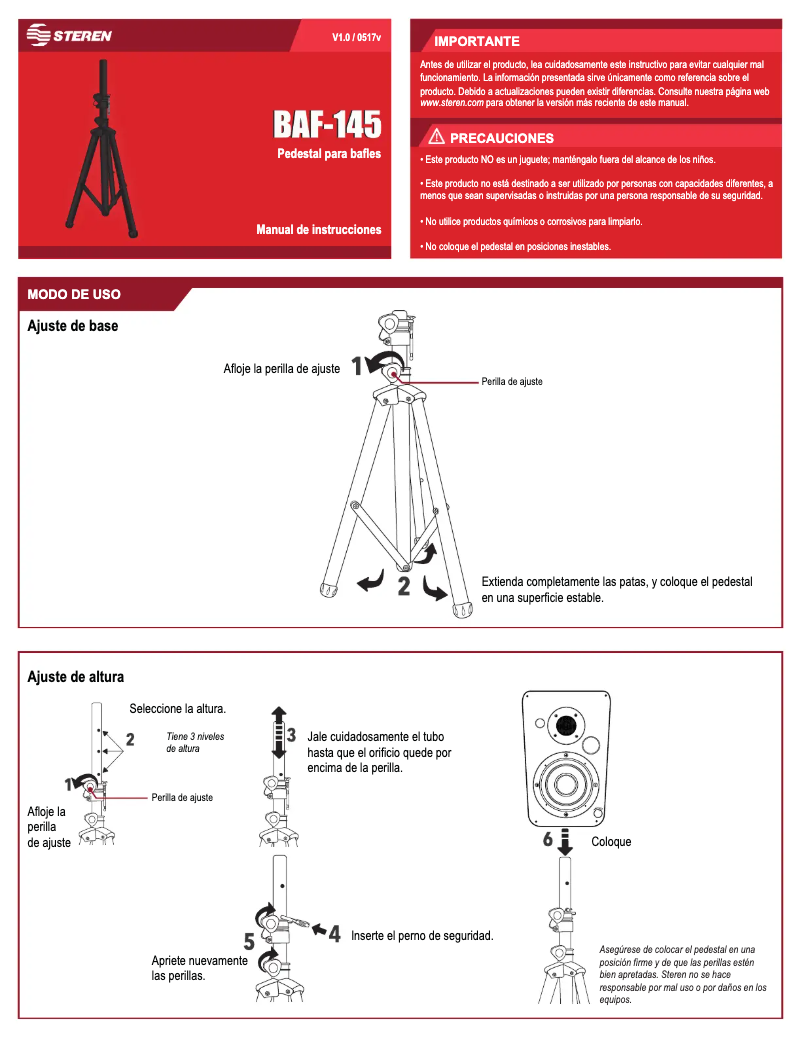 STEREN

V1.0 / 0517v

BAF-145

Pedestal para bafles

Manual de instrucciones

IMPORTANTE

Antes de utilizar el producto, lea cuidadosamente este instructivo para evitar cualquier mal funcionamiento. La información presentada sirve únicamente como referencia sobre el producto. Debido a actualizaciones pueden existir diferencias. Consulte nuestra página web www.steren.com para obtener la versión más reciente de este manual.

PRECAUCIONES

• Este producto NO es un juguete; manténgalo fuera del alcance de los niños.

• Este producto no está destinado a ser utilizado por personas con capacidades diferentes, a menos que sean supervisadas o instruidas por una persona responsable de su seguridad.

• No utilice productos químicos o corrosivos para limpiarlo.

• No coloque el pedestal en posiciones inestables.

MODO DE USO

Ajuste de base

Afloje la perilla de ajuste 1

Perilla de ajuste

2

Extienda completamente las patas, y coloque el pedestal en una superficie estable.

Ajuste de altura

Seleccione la altura.

2

Tiene 3 niveles de altura

1

Perilla de ajuste

Afloje la perilla de ajuste

3 Jale cuidadosamente el tubo hasta que el orificio quede por encima de la perilla.

4 Inserte el perno de seguridad.

5

Apriete nuevamente las perillas.

6 Coloque

Asegúrese de colocar el pedestal en una posición firme y de que las perillas estén bien apretadas. Steren no se hace responsable por mal uso o por daños en los equipos.