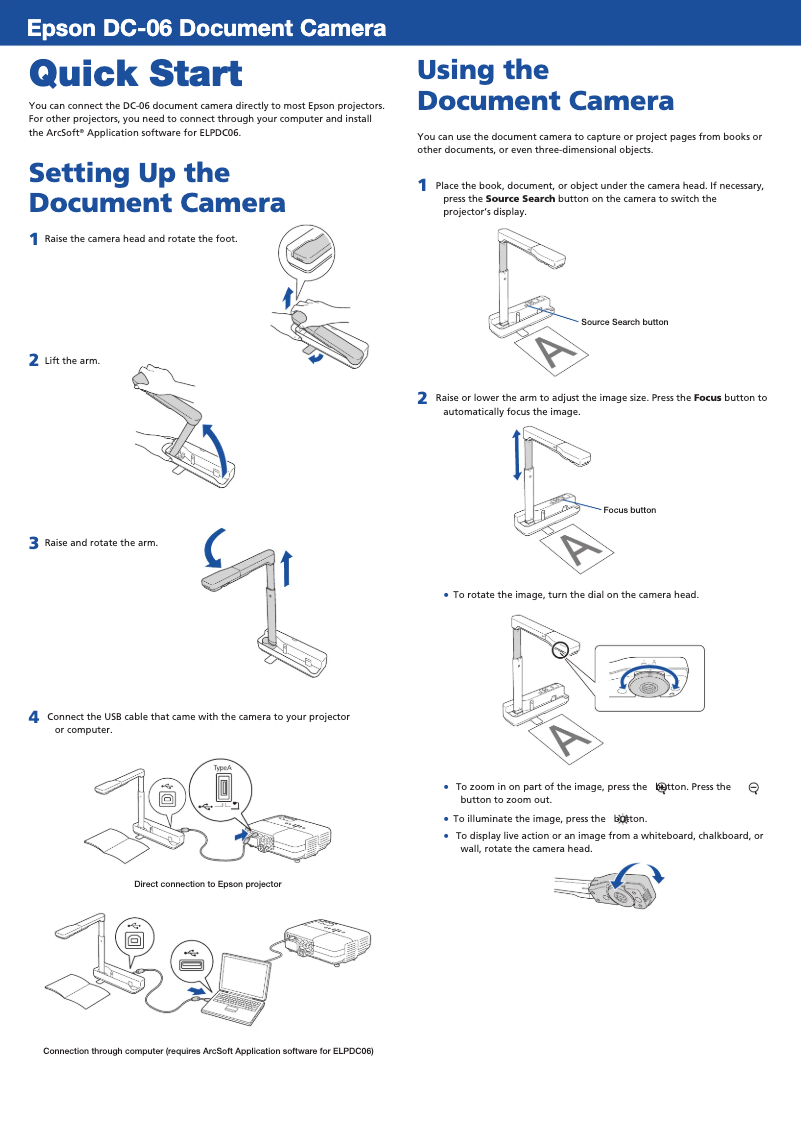 Epson DC-06 Document Camera

Quick Start

You can connect the DC-06 document camera directly to most Epson projectors. For other projectors, you need to connect through your computer and install the ArcSoft® Application software for ELPDC06.

Setting Up the Document Camera

1 Raise the camera head and rotate the foot.

2 Lift the arm.

3 Raise and rotate the arm.

4 Connect the USB cable that came with the camera to your projector or computer.

TypeA

Direct connection to Epson projector

Connection through computer (requires ArcSoft Application software for ELPDC06)

Using the Document Camera

You can use the document camera to capture or project pages from books or other documents, or even three-dimensional objects.

1 Place the book, document, or object under the camera head. If necessary, press the **Source Search** button on the camera to switch the projector's display.

Source Search button

2 Raise or lower the arm to adjust the image size. Press the **Focus** button to automatically focus the image.

Focus button

• To rotate the image, turn the dial on the camera head.

• To zoom in on part of the image, press the button. Press the button to zoom out.

• To illuminate the image, press the button.

• To display live action or an image from a whiteboard, chalkboard, or wall, rotate the camera head.