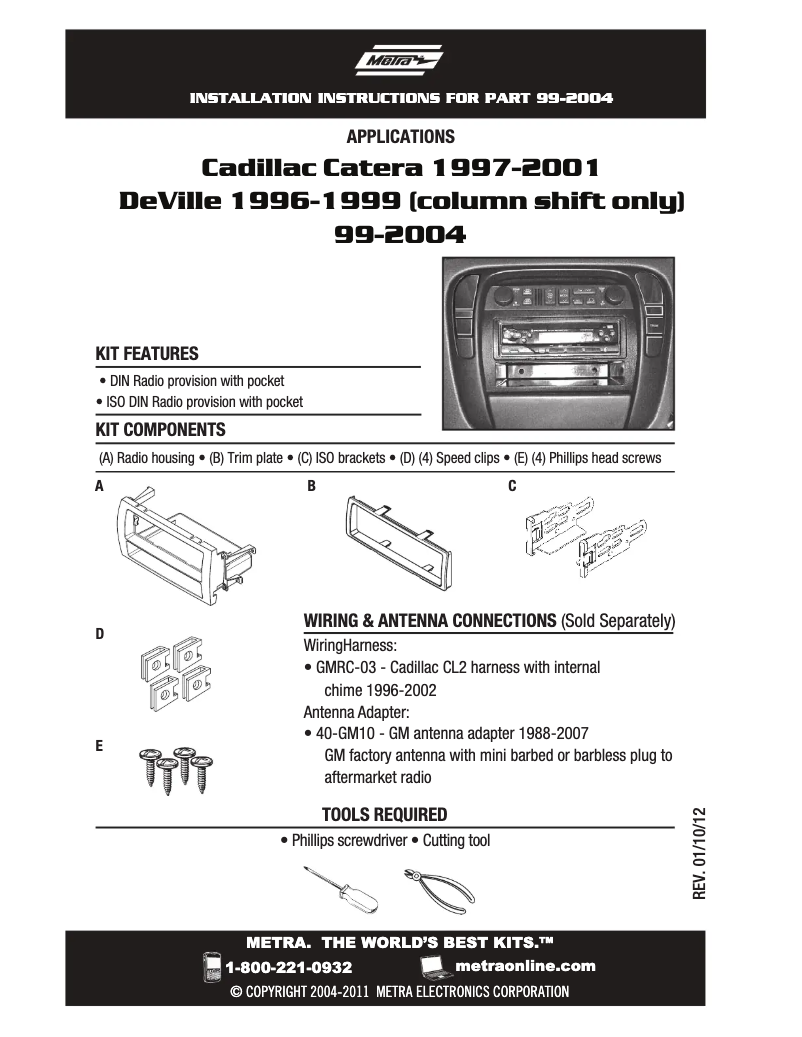 Metra

INSTALLATION INSTRUCTIONS FOR PART 99-2004

APPLICATIONS

Cadillac Catera 1997-2001
DeVille 1996-1999 (column shift only)
99-2004

KIT FEATURES

• DIN Radio provision with pocket
• ISO DIN Radio provision with pocket

KIT COMPONENTS

(A) Radio housing • (B) Trim plate • (C) ISO brackets • (D) (4) Speed clips • (E) (4) Phillips head screws

A

B

C

D

E

WIRING & ANTENNA CONNECTIONS (Sold Separately)

WiringHarness:
• GMRC-03 - Cadillac CL2 harness with internal chime 1996-2002
Antenna Adapter:
• 40-GM10 - GM antenna adapter 1988-2007 GM factory antenna with mini barbed or barbless plug to aftermarket radio

TOOLS REQUIRED

• Phillips screwdriver • Cutting tool

REV. 01/10/12

METRA. THE WORLD'S BEST KITS.™
1-800-221-0932
metraonline.com
© COPYRIGHT 2004-2011 METRA ELECTRONICS CORPORATION