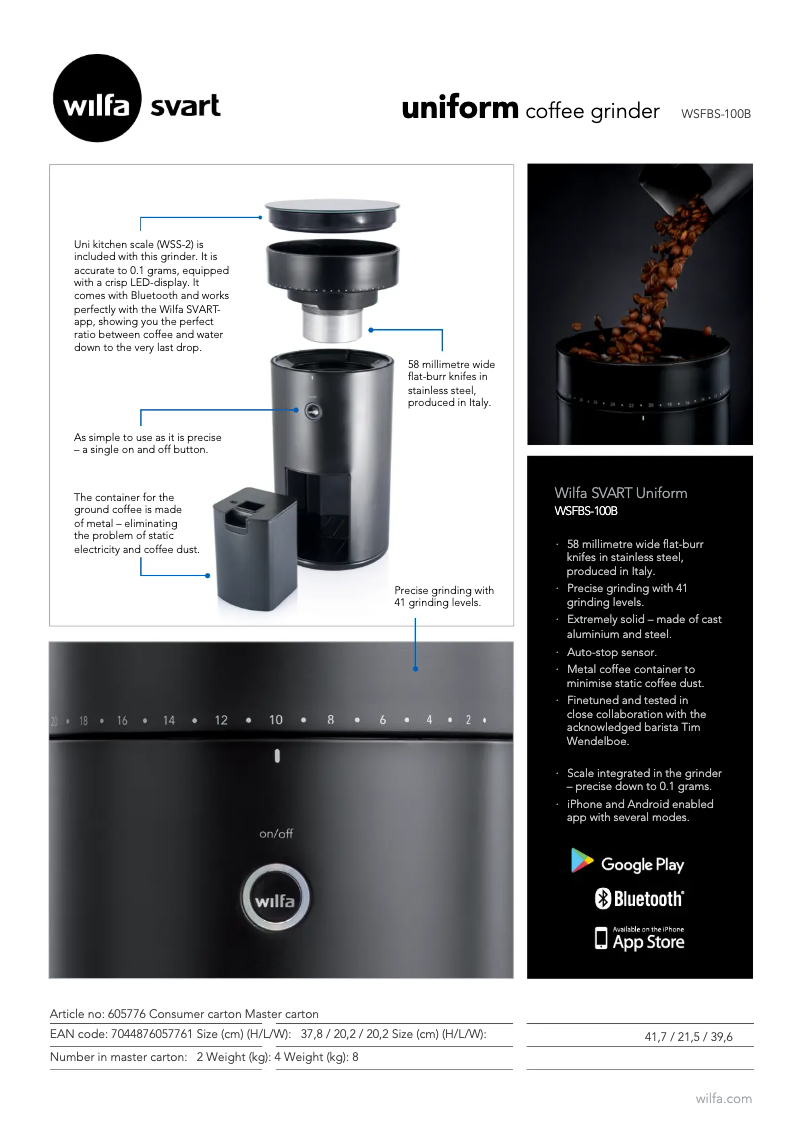 wilfa svart

uniform coffee grinder WSFBS-100B

Uni kitchen scale (WSS-2) is included with this grinder. It is accurate to 0.1 grams, equipped with a crisp LED-display. It comes with Bluetooth and works perfectly with the Wilfa SVART-app, showing you the perfect ratio between coffee and water down to the very last drop.

58 millimetre wide flat-burr knifes in stainless steel, produced in Italy.

As simple to use as it is precise – a single on and off button.

The container for the ground coffee is made of metal – eliminating the problem of static electricity and coffee dust.

Precise grinding with 41 grinding levels.

20 • 18 • 16 • 14 • 12 • 10 • 8 • 6 • 4 • 2 •

on/off

wilfa

Wilfa SVART Uniform
WSFBS-100B

· 58 millimetre wide flat-burr knifes in stainless steel, produced in Italy.
· Precise grinding with 41 grinding levels.
· Extremely solid – made of cast aluminium and steel.
· Auto-stop sensor.
· Metal coffee container to minimise static coffee dust.
· Finetuned and tested in close collaboration with the acknowledged barista Tim Wendelboe.

· Scale integrated in the grinder – precise down to 0.1 grams.
· iPhone and Android enabled app with several modes.

Google Play

Bluetooth

Available on the iPhone
App Store

Article no: 605776 Consumer carton Master carton
EAN code: 7044876057761 Size (cm) (H/L/W): 37,8 / 20,2 / 20,2 Size (cm) (H/L/W): 41,7 / 21,5 / 39,6
Number in master carton: 2 Weight (kg): 4 Weight (kg): 8

wilfa.com