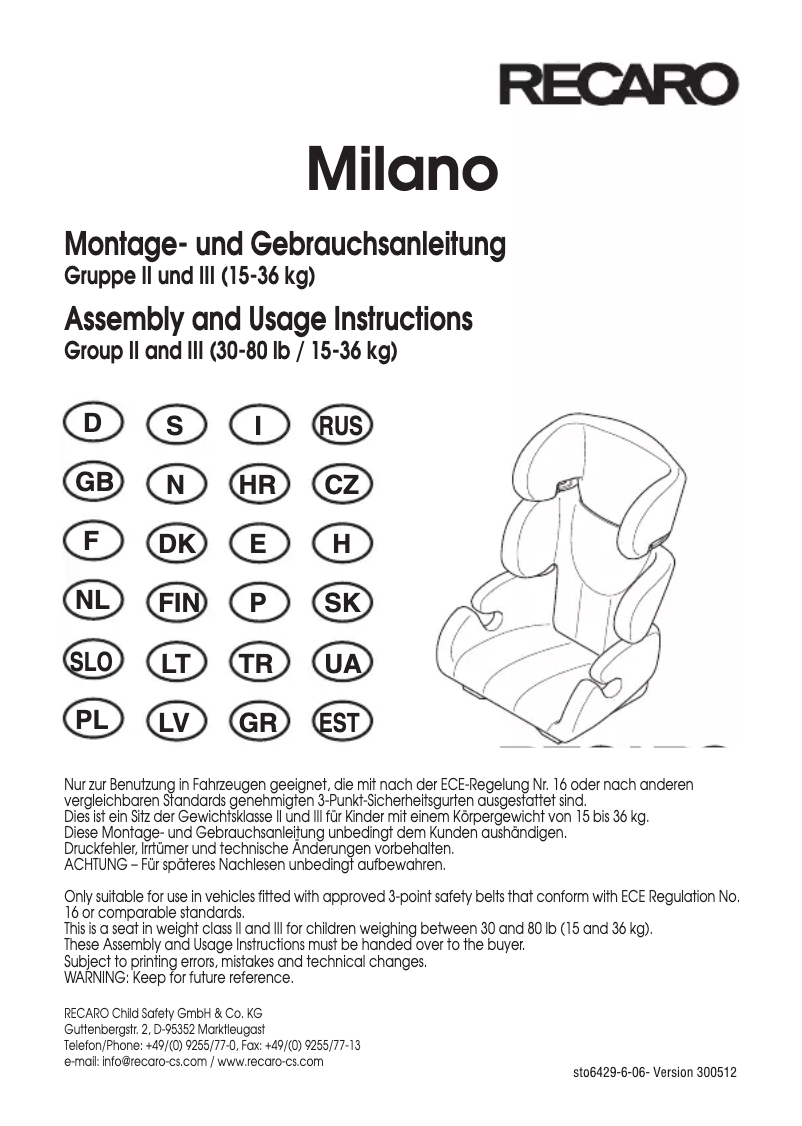 RECARO

Milano

Montage- und Gebrauchsanleitung
Gruppe II und III (15-36 kg)

Assembly and Usage Instructions
Group II and III (30-80 lb / 15-36 kg)

D S I RUS
GB N HR CZ
F DK E H
NL FIN P SK
SLO LT TR UA
PL LV GR EST

Nur zur Benutzung in Fahrzeugen geeignet, die mit nach der ECE-Regelung Nr. 16 oder nach anderen vergleichbaren Standards genehmigten 3-Punkt-Sicherheitsgurten ausgestattet sind.
Dies ist ein Sitz der Gewichtsklasse II und III für Kinder mit einem Körpergewicht von 15 bis 36 kg.
Diese Montage- und Gebrauchsanleitung unbedingt dem Kunden aushändigen.
Druckfehler, Irrtümer und technische Änderungen vorbehalten.
ACHTUNG – Für späteres Nachlesen unbedingt aufbewahren.

Only suitable for use in vehicles fitted with approved 3-point safety belts that conform with ECE Regulation No. 16 or comparable standards.
This is a seat in weight class II and III for children weighing between 30 and 80 lb (15 and 36 kg).
These Assembly and Usage Instructions must be handed over to the buyer.
Subject to printing errors, mistakes and technical changes.
WARNING: Keep for future reference.

RECARO Child Safety GmbH & Co. KG
Guttenbergstr. 2, D-95352 Marktleugast
Telefon/Phone: +49/(0) 9255/77-0, Fax: +49/(0) 9255/77-13
e-mail: info@recaro-cs.com / www.recaro-cs.com

sto6429-6-06- Version 300512