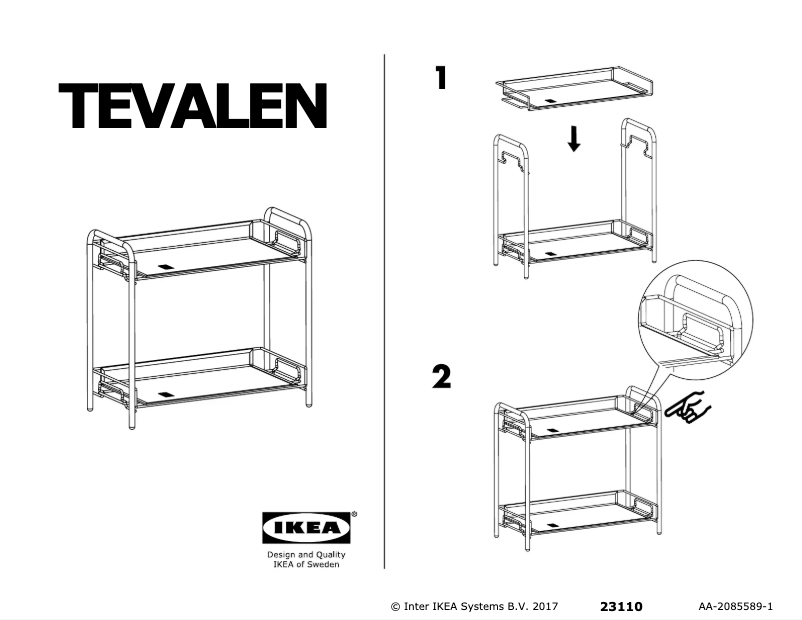 TEVALEN

IKEA®

Design and Quality
IKEA of Sweden

1

2

© Inter IKEA Systems B.V. 2017 23110 AA-2085589-1