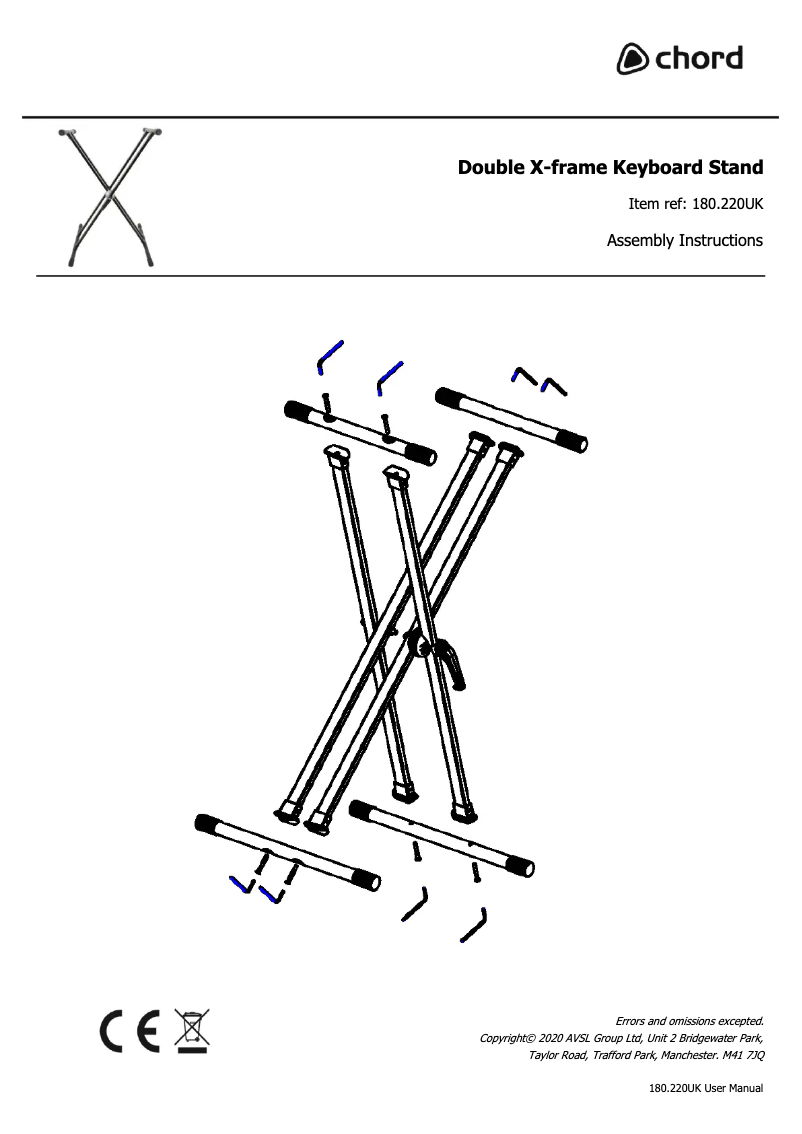 chord

Double X-frame Keyboard Stand

Item ref: 180.220UK

Assembly Instructions

CE

Errors and omissions excepted.
Copyright© 2020 AVSL Group Ltd, Unit 2 Bridgewater Park, Taylor Road, Trafford Park, Manchester. M41 7JQ

180.220UK User Manual