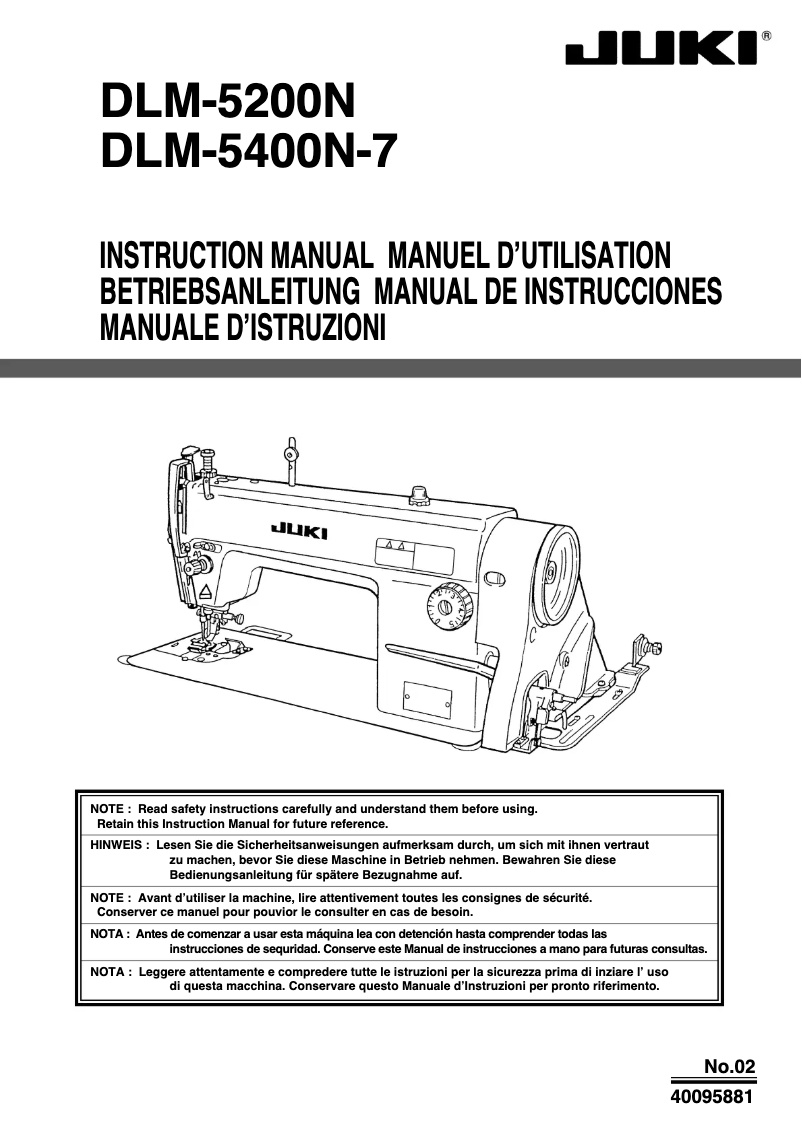 JUKI®

DLM-5200N
DLM-5400N-7

INSTRUCTION MANUAL MANUEL D'UTILISATION
BETRIEBSANLEITUNG MANUAL DE INSTRUCCIONES
MANUALE D'ISTRUZIONI

JUKI

NOTE : Read safety instructions carefully and understand them before using. Retain this Instruction Manual for future reference.

HINWEIS : Lesen Sie die Sicherheitsanweisungen aufmerksam durch, um sich mit ihnen vertraut zu machen, bevor Sie diese Maschine in Betrieb nehmen. Bewahren Sie diese Bedienungsanleitung für spätere Bezugnahme auf.

NOTE : Avant d'utiliser la machine, lire attentivement toutes les consignes de sécurité. Conserver ce manuel pour pouvior le consulter en cas de besoin.

NOTA : Antes de comenzar a usar esta máquina lea con detención hasta comprender todas las instrucciones de sequridad. Conserve este Manual de instrucciones a mano para futuras consultas.

NOTA : Leggere attentamente e compredere tutte le istruzioni per la sicurezza prima di inziare l' uso di questa macchina. Conservare questo Manuale d'Instruzioni per pronto riferimento.

No.02
40095881