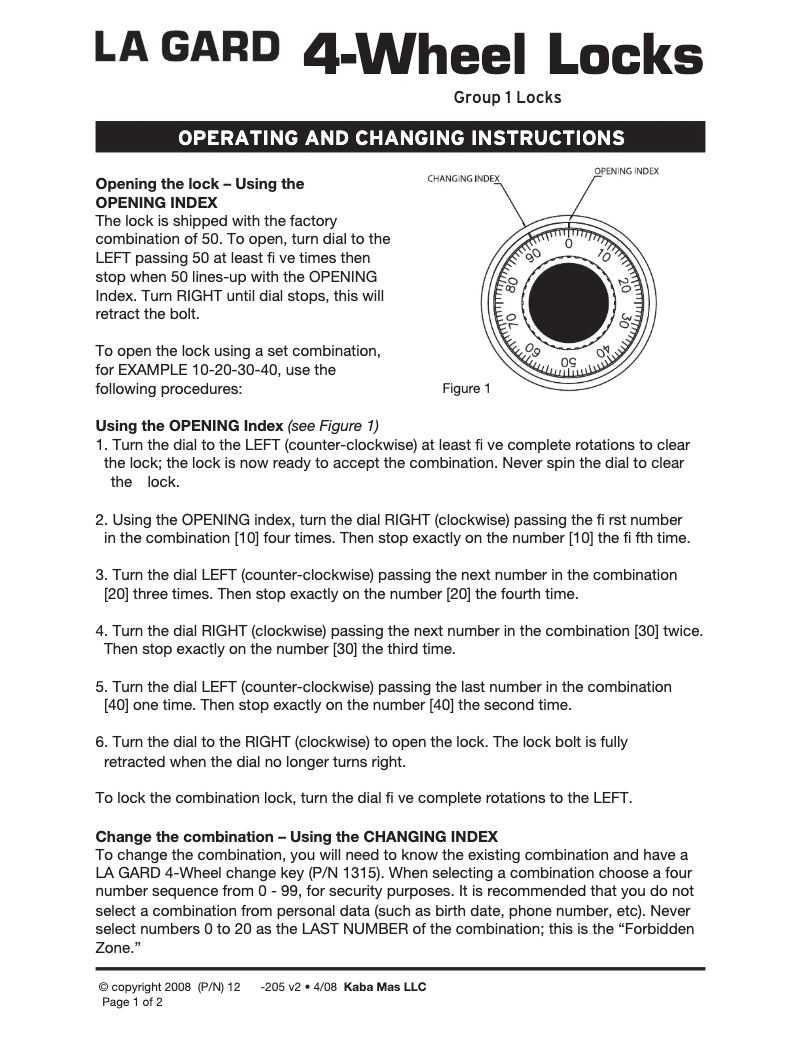 LA GARD 4-Wheel Locks

Group 1 Locks

OPERATING AND CHANGING INSTRUCTIONS

Opening the lock – Using the OPENING INDEX
The lock is shipped with the factory combination of 50. To open, turn dial to the LEFT passing 50 at least fi ve times then stop when 50 lines-up with the OPENING Index. Turn RIGHT until dial stops, this will retract the bolt.

To open the lock using a set combination, for EXAMPLE 10-20-30-40, use the following procedures:

CHANGING INDEX
OPENING INDEX
0
10
20
30
40
50
60
70
80
90
Figure 1

Using the OPENING Index (see Figure 1)
1. Turn the dial to the LEFT (counter-clockwise) at least fi ve complete rotations to clear the lock; the lock is now ready to accept the combination. Never spin the dial to clear the lock.

2. Using the OPENING index, turn the dial RIGHT (clockwise) passing the fi rst number in the combination [10] four times. Then stop exactly on the number [10] the fi fth time.

3. Turn the dial LEFT (counter-clockwise) passing the next number in the combination [20] three times. Then stop exactly on the number [20] the fourth time.

4. Turn the dial RIGHT (clockwise) passing the next number in the combination [30] twice. Then stop exactly on the number [30] the third time.

5. Turn the dial LEFT (counter-clockwise) passing the last number in the combination [40] one time. Then stop exactly on the number [40] the second time.

6. Turn the dial to the RIGHT (clockwise) to open the lock. The lock bolt is fully retracted when the dial no longer turns right.

To lock the combination lock, turn the dial fi ve complete rotations to the LEFT.

Change the combination – Using the CHANGING INDEX
To change the combination, you will need to know the existing combination and have a LA GARD 4-Wheel change key (P/N 1315). When selecting a combination choose a four number sequence from 0 - 99, for security purposes. It is recommended that you do not select a combination from personal data (such as birth date, phone number, etc). Never select numbers 0 to 20 as the LAST NUMBER of the combination; this is the “Forbidden Zone.”

© copyright 2008 (P/N) 12 -205 v2 • 4/08 Kaba Mas LLC
Page 1 of 2