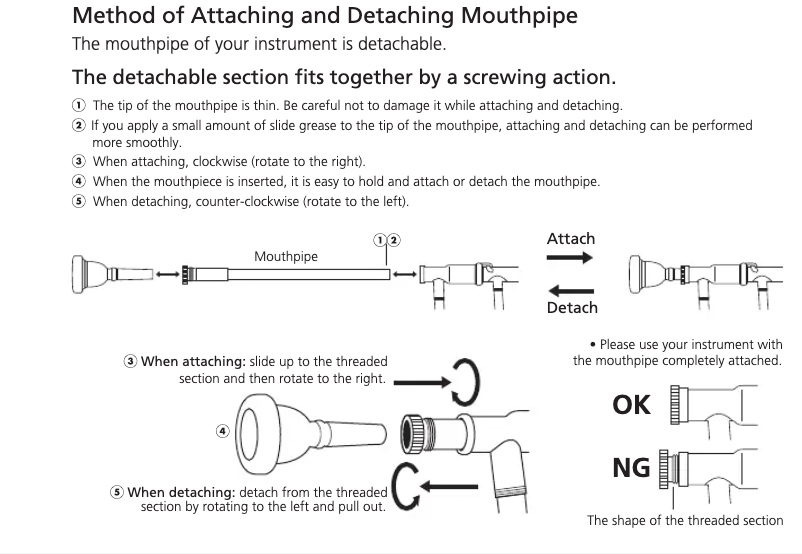 Method of Attaching and Detaching Mouthpipe

The mouthpipe of your instrument is detachable.

The detachable section fits together by a screwing action.

① The tip of the mouthpipe is thin. Be careful not to damage it while attaching and detaching.
② If you apply a small amount of slide grease to the tip of the mouthpipe, attaching and detaching can be performed more smoothly.
③ When attaching, clockwise (rotate to the right).
④ When the mouthpiece is inserted, it is easy to hold and attach or detach the mouthpipe.
⑤ When detaching, counter-clockwise (rotate to the left).

①②

Mouthpipe

Attach

Detach

③ When attaching: slide up to the threaded section and then rotate to the right.

④

⑤ When detaching: detach from the threaded section by rotating to the left and pull out.

• Please use your instrument with the mouthpipe completely attached.

OK

NG

The shape of the threaded section