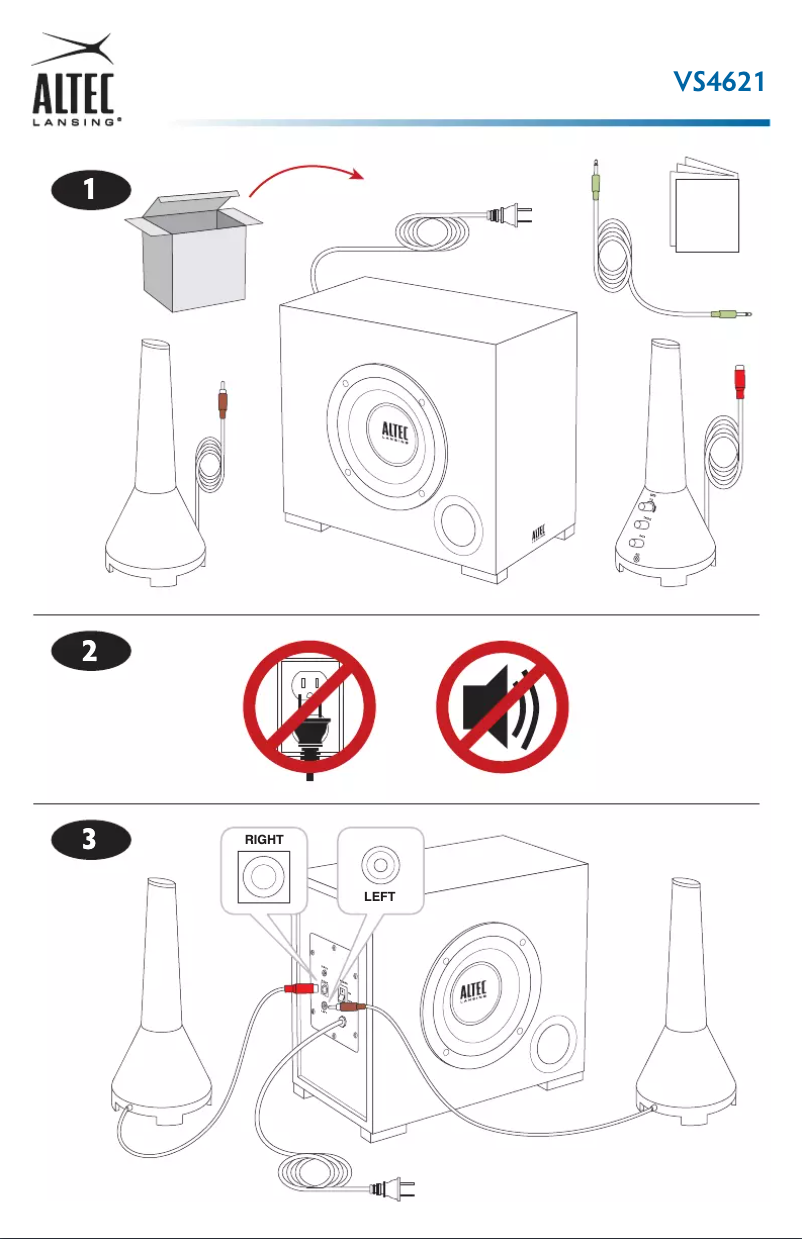 ALTEC LANSING®

VS4621

1

ALTEC LANSING

ALTEC

2

3

RIGHT

LEFT

ALTEC LANSING