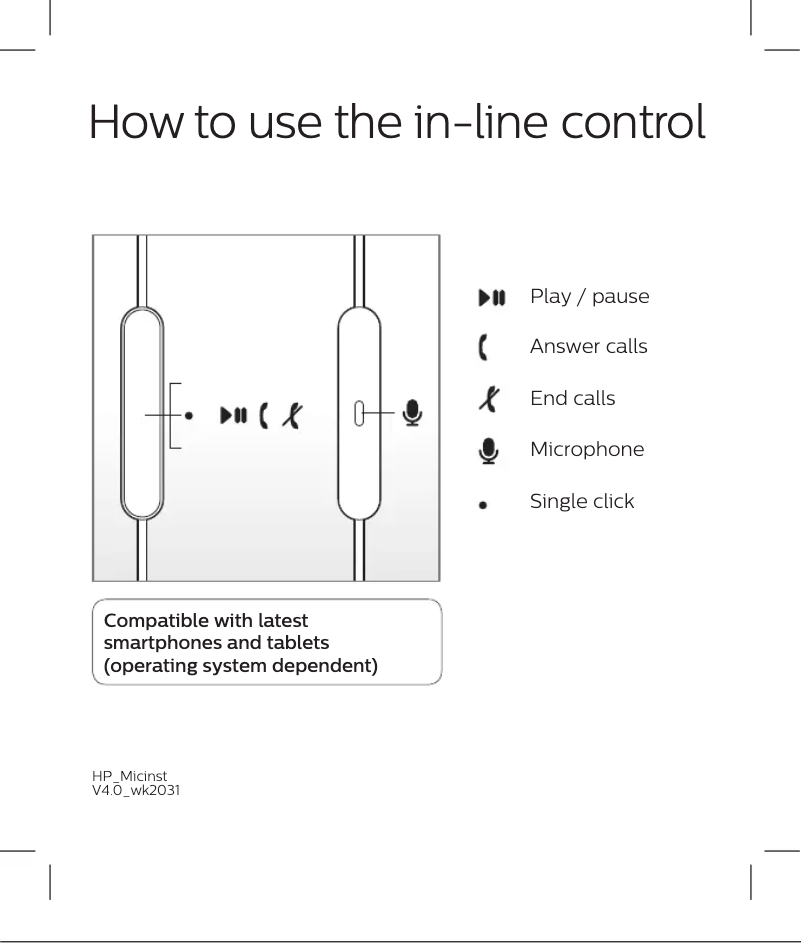 How to use the in-line control

Play / pause

Answer calls

End calls

Microphone

Single click

Compatible with latest smartphones and tablets (operating system dependent)

HP_Micinst
V4.0_wk2031