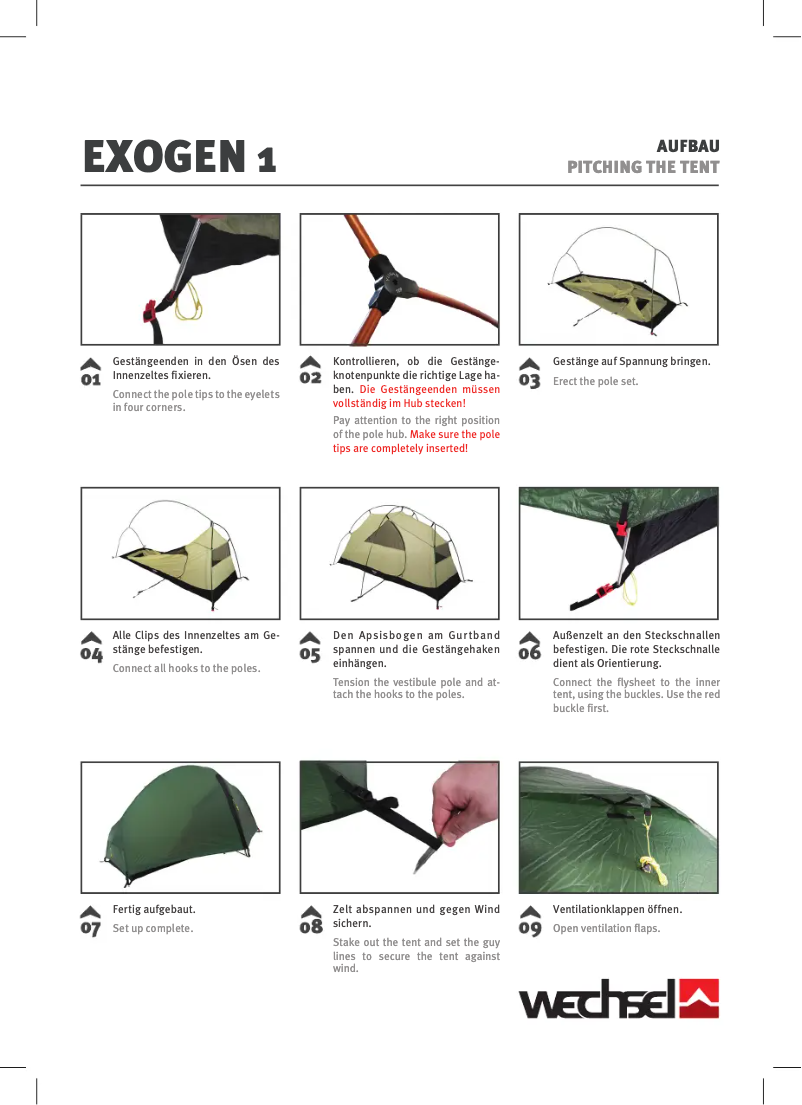 EXOGEN 1

AUFBAU
PITCHING THE TENT

01
Gestängeenden in den Ösen des Innenzeltes fixieren.
Connect the pole tips to the eyelets in four corners.

02
Kontrollieren, ob die Gestängeknotenpunkte die richtige Lage haben. Die Gestängeenden müssen vollständig im Hub stecken!
Pay attention to the right position of the pole hub. Make sure the pole tips are completely inserted!

03
Gestänge auf Spannung bringen.
Erect the pole set.

04
Alle Clips des Innenzeltes am Gestänge befestigen.
Connect all hooks to the poles.

05
Den Apsisbogen am Gurtband spannen und die Gestängehaken einhängen.
Tension the vestibule pole and attach the hooks to the poles.

06
Außenzelt an den Steckschnallen befestigen. Die rote Steckschnalle dient als Orientierung.
Connect the flysheet to the inner tent, using the buckles. Use the red buckle first.

07
Fertig aufgebaut.
Set up complete.

08
Zelt abspannen und gegen Wind sichern.
Stake out the tent and set the guy lines to secure the tent against wind.

09
Ventilationklappen öffnen.
Open ventilation flaps.

wechsel