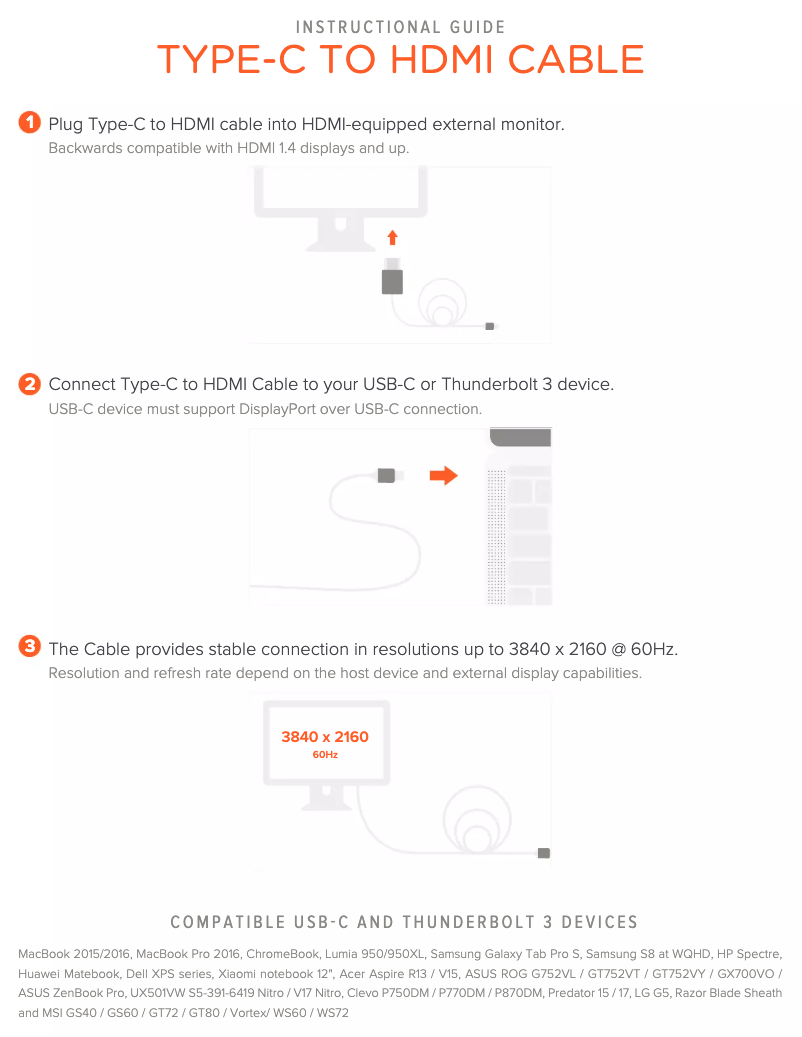 INSTRUCTIONAL GUIDE

TYPE-C TO HDMI CABLE

1 Plug Type-C to HDMI cable into HDMI-equipped external monitor.
Backwards compatible with HDMI 1.4 displays and up.

2 Connect Type-C to HDMI Cable to your USB-C or Thunderbolt 3 device.
USB-C device must support DisplayPort over USB-C connection.

3 The Cable provides stable connection in resolutions up to 3840 x 2160 @ 60Hz.
Resolution and refresh rate depend on the host device and external display capabilities.

3840 x 2160
60Hz

COMPATIBLE USB-C AND THUNDERBOLT 3 DEVICES

MacBook 2015/2016, MacBook Pro 2016, ChromeBook, Lumia 950/950XL, Samsung Galaxy Tab Pro S, Samsung S8 at WQHD, HP Spectre, Huawei Matebook, Dell XPS series, Xiaomi notebook 12", Acer Aspire R13 / V15, ASUS ROG G752VL / GT752VT / GT752VY / GX700VO / ASUS ZenBook Pro, UX501VW S5-391-6419 Nitro / V17 Nitro, Clevo P750DM / P770DM / P870DM, Predator 15 / 17, LG G5, Razor Blade Sheath and MSI GS40 / GS60 / GT72 / GT80 / Vortex/ WS60 / WS72