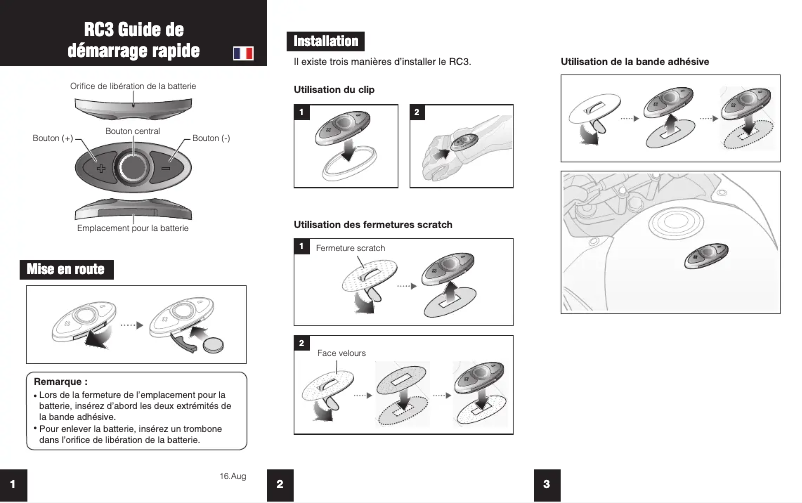 RC3 Guide de démarrage rapide

Orifice de libération de la batterie
Bouton central
Bouton (+)
Bouton (-)
Emplacement pour la batterie

Mise en route

Remarque :
• Lors de la fermeture de l'emplacement pour la batterie, insérez d'abord les deux extrémités de la bande adhésive.
• Pour enlever la batterie, insérez un trombone dans l'orifice de libération de la batterie.

1
16.Aug

Installation
Il existe trois manières d'installer le RC3.

Utilisation du clip
1
2

Utilisation des fermetures scratch
1
Fermeture scratch
2
Face velours

2

Utilisation de la bande adhésive

3