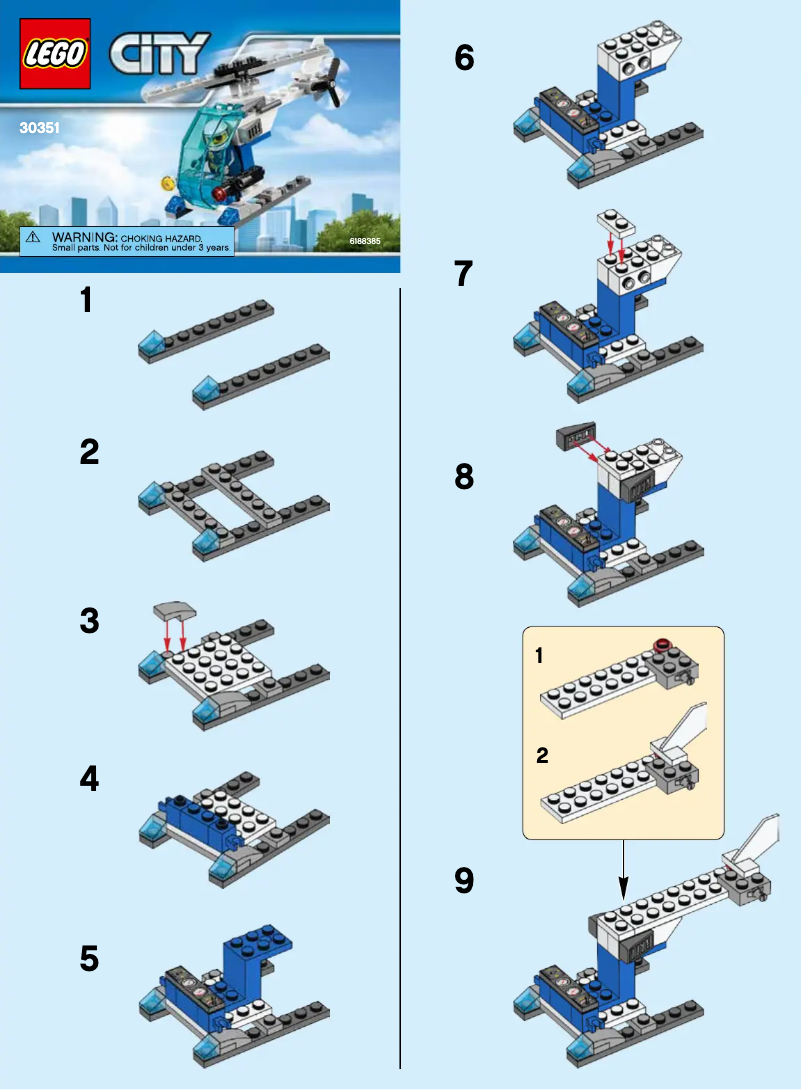 LEGO CITY

30351

WARNING: CHOKING HAZARD. Small parts. Not for children under 3 years

6188385

1

2

3

4

5

6

7

8

1

2

9