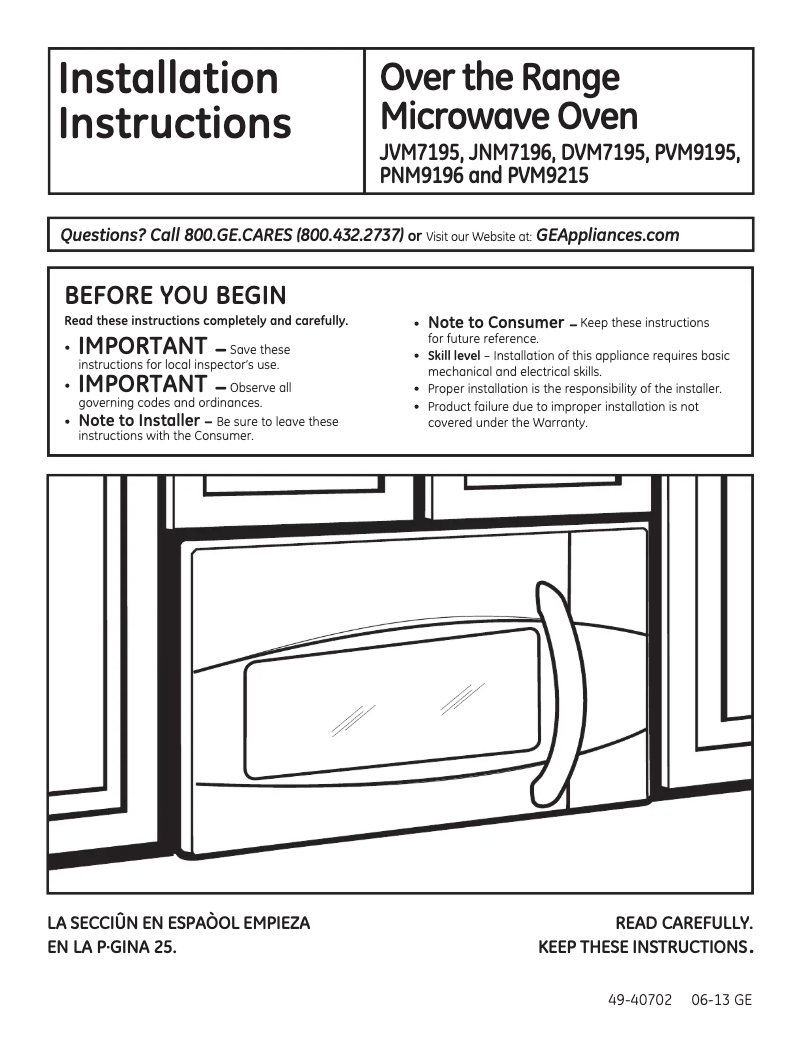 Installation Instructions

Over the Range Microwave Oven

JVM7195, JNM7196, DVM7195, PVM9195, PNM9196 and PVM9215

Questions? Call 800.GE.CARES (800.432.2737) or Visit our Website at: GEAppliances.com

BEFORE YOU BEGIN

Read these instructions completely and carefully.

• IMPORTANT – Save these instructions for local inspector's use.
• IMPORTANT – Observe all governing codes and ordinances.
• Note to Installer – Be sure to leave these instructions with the Consumer.

• Note to Consumer – Keep these instructions for future reference.
• Skill level – Installation of this appliance requires basic mechanical and electrical skills.
• Proper installation is the responsibility of the installer.
• Product failure due to improper installation is not covered under the Warranty.

LA SECCIÛN EN ESPAÒOL EMPIEZA EN LA P·GINA 25.

READ CAREFULLY. KEEP THESE INSTRUCTIONS.

49-40702 06-13 GE