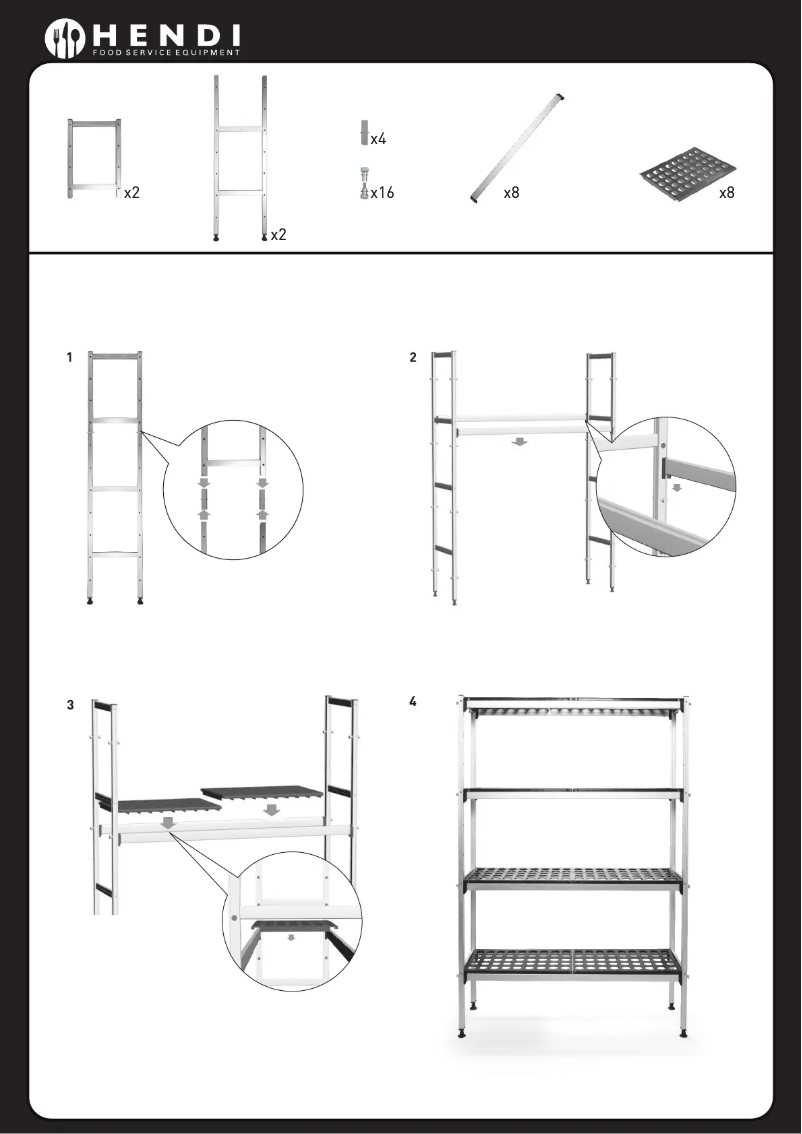 HENDI
FOOD SERVICE EQUIPMENT

x2

x2

x4

x16

x8

x8

1

2

3

4