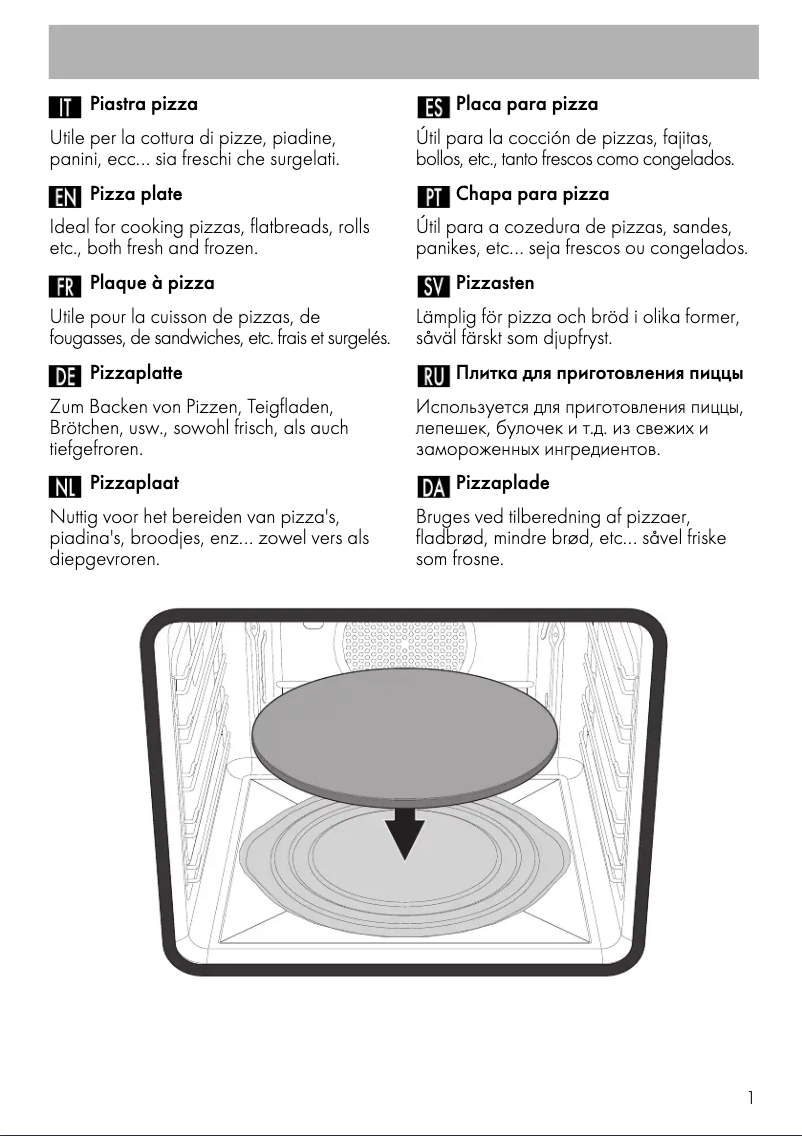 IT Piastra pizza

Utile per la cottura di pizze, piadine, panini, ecc... sia freschi che surgelati.

EN Pizza plate

Ideal for cooking pizzas, flatbreads, rolls etc., both fresh and frozen.

FR Plaque à pizza

Utile pour la cuisson de pizzas, de fougasses, de sandwiches, etc. frais et surgelés.

DE Pizzaplatte

Zum Backen von Pizzen, Teigfladen, Brötchen, usw., sowohl frisch, als auch tiefgefroren.

NL Pizzaplaat

Nuttig voor het bereiden van pizza's, piadina's, broodjes, enz... zowel vers als diepgevroren.

ES Placa para pizza

Útil para la cocción de pizzas, fajitas, bollos, etc., tanto frescos como congelados.

PT Chapa para pizza

Útil para a cozedura de pizzas, sandes, panikes, etc... seja frescos ou congelados.

SV Pizzasten

Lämplig för pizza och bröd i olika former, såväl färskt som djupfryst.

RU Плитка для приготовления пиццы

Используется для приготовления пиццы, лепешек, булочек и т.д. из свежих и замороженных ингредиентов.

DA Pizzaplade

Bruges ved tilberedning af pizzaer, fladbrød, mindre brød, etc... såvel friske som frosne.

1