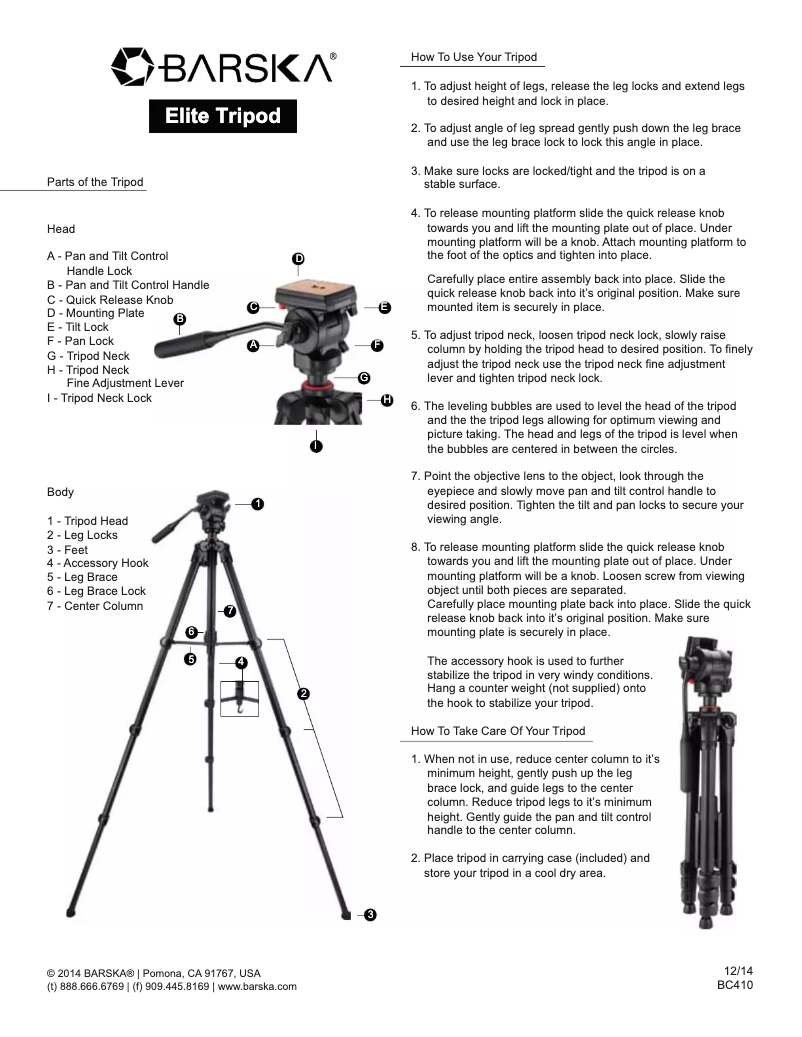 BARSKA®

Elite Tripod

Parts of the Tripod

Head

A - Pan and Tilt Control Handle Lock
B - Pan and Tilt Control Handle
C - Quick Release Knob
D - Mounting Plate
E - Tilt Lock
F - Pan Lock
G - Tripod Neck
H - Tripod Neck Fine Adjustment Lever
I - Tripod Neck Lock

D
C
E
B
A
F
G
H
I

Body

1 - Tripod Head
2 - Leg Locks
3 - Feet
4 - Accessory Hook
5 - Leg Brace
6 - Leg Brace Lock
7 - Center Column

1
7
6
5
4
2
3

How To Use Your Tripod

1. To adjust height of legs, release the leg locks and extend legs to desired height and lock in place.

2. To adjust angle of leg spread gently push down the leg brace and use the leg brace lock to lock this angle in place.

3. Make sure locks are locked/tight and the tripod is on a stable surface.

4. To release mounting platform slide the quick release knob towards you and lift the mounting plate out of place. Under mounting platform will be a knob. Attach mounting platform to the foot of the optics and tighten into place.

Carefully place entire assembly back into place. Slide the quick release knob back into it's original position. Make sure mounted item is securely in place.

5. To adjust tripod neck, loosen tripod neck lock, slowly raise column by holding the tripod head to desired position. To finely adjust the tripod neck use the tripod neck fine adjustment lever and tighten tripod neck lock.

6. The leveling bubbles are used to level the head of the tripod and the the tripod legs allowing for optimum viewing and picture taking. The head and legs of the tripod is level when the bubbles are centered in between the circles.

7. Point the objective lens to the object, look through the eyepiece and slowly move pan and tilt control handle to desired position. Tighten the tilt and pan locks to secure your viewing angle.

8. To release mounting platform slide the quick release knob towards you and lift the mounting plate out of place. Under mounting platform will be a knob. Loosen screw from viewing object until both pieces are separated.
Carefully place mounting plate back into place. Slide the quick release knob back into it's original position. Make sure mounting plate is securely in place.

The accessory hook is used to further stabilize the tripod in very windy conditions. Hang a counter weight (not supplied) onto the hook to stabilize your tripod.

How To Take Care Of Your Tripod

1. When not in use, reduce center column to it's minimum height, gently push up the leg brace lock, and guide legs to the center column. Reduce tripod legs to it's minimum height. Gently guide the pan and tilt control handle to the center column.

2. Place tripod in carrying case (included) and store your tripod in a cool dry area.

© 2014 BARSKA® | Pomona, CA 91767, USA
(t) 888.666.6769 | (f) 909.445.8169 | www.barska.com

12/14
BC410