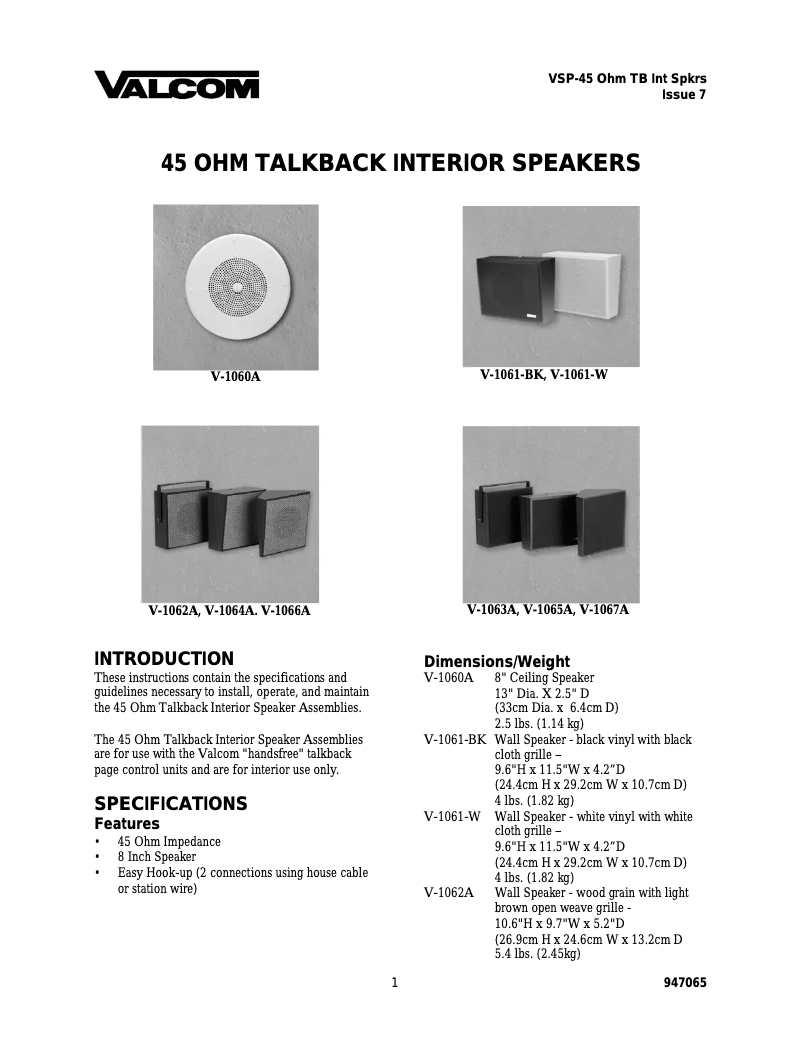 VALCOM

VSP-45 Ohm TB Int Spkrs
Issue 7

45 OHM TALKBACK INTERIOR SPEAKERS

V-1060A

V-1061-BK, V-1061-W

V-1062A, V-1064A. V-1066A

V-1063A, V-1065A, V-1067A

INTRODUCTION
These instructions contain the specifications and guidelines necessary to install, operate, and maintain the 45 Ohm Talkback Interior Speaker Assemblies.

The 45 Ohm Talkback Interior Speaker Assemblies are for use with the Valcom "handsfree" talkback page control units and are for interior use only.

SPECIFICATIONS
Features
• 45 Ohm Impedance
• 8 Inch Speaker
• Easy Hook-up (2 connections using house cable or station wire)

Dimensions/Weight
V-1060A 8" Ceiling Speaker
13" Dia. X 2.5" D
(33cm Dia. x 6.4cm D)
2.5 lbs. (1.14 kg)
V-1061-BK Wall Speaker - black vinyl with black cloth grille –
9.6"H x 11.5"W x 4.2"D
(24.4cm H x 29.2cm W x 10.7cm D)
4 lbs. (1.82 kg)
V-1061-W Wall Speaker - white vinyl with white cloth grille –
9.6"H x 11.5"W x 4.2"D
(24.4cm H x 29.2cm W x 10.7cm D)
4 lbs. (1.82 kg)
V-1062A Wall Speaker - wood grain with light brown open weave grille -
10.6"H x 9.7"W x 5.2"D
(26.9cm H x 24.6cm W x 13.2cm D
5.4 lbs. (2.45kg)

1

947065