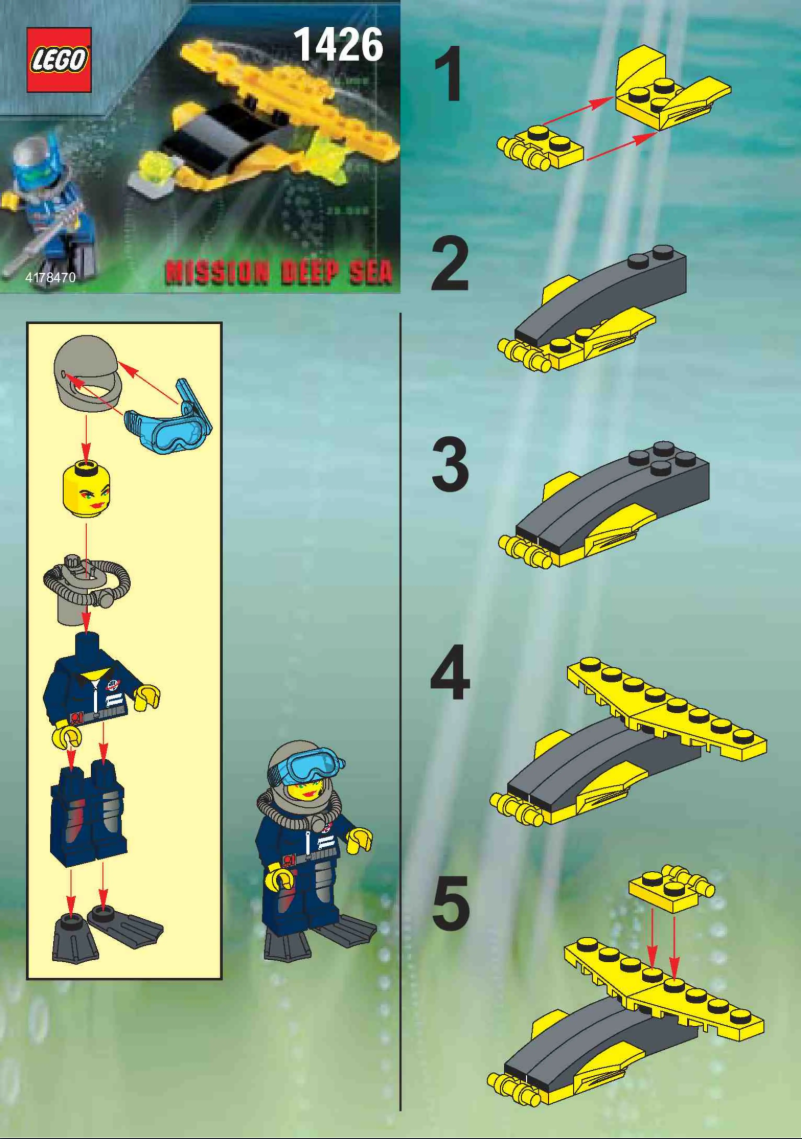 LEGO
1426
4178470
MISSION DEEP SEA
1
2
3
4
5