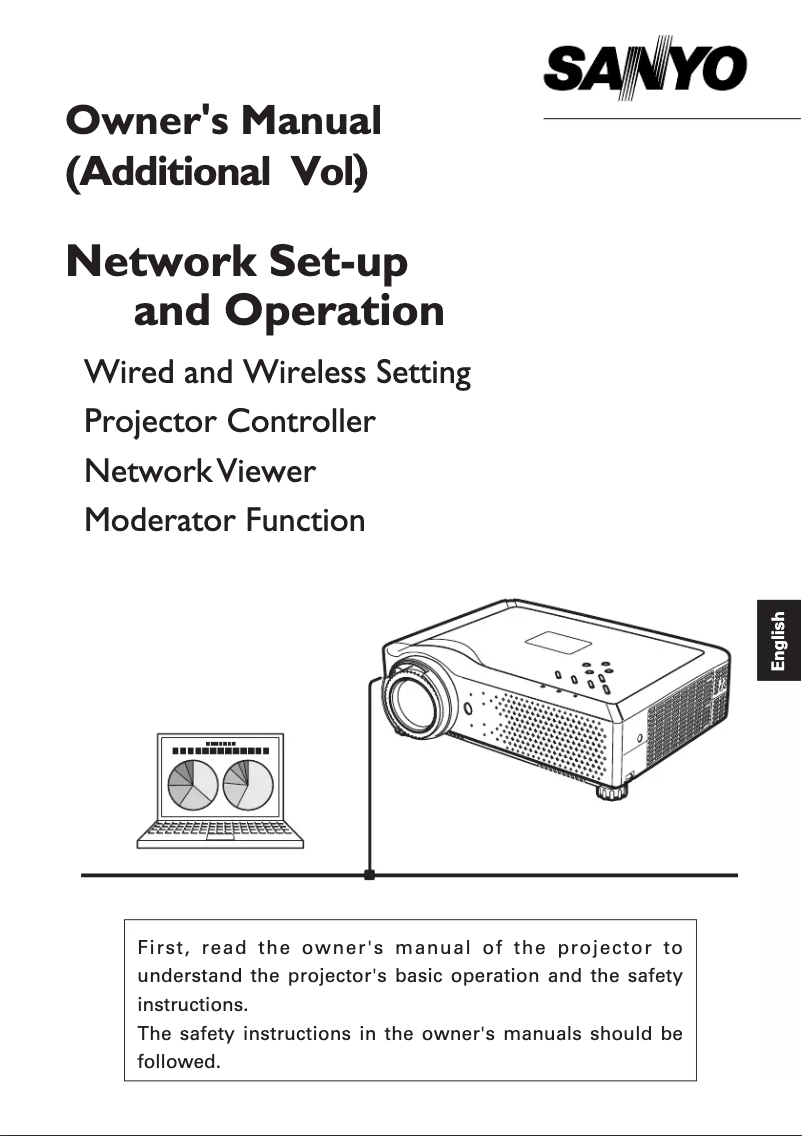 SANYO

Owner's Manual
(Additional Vol.)

Network Set-up
and Operation

Wired and Wireless Setting
Projector Controller
Network Viewer
Moderator Function

English

First, read the owner's manual of the projector to understand the projector's basic operation and the safety instructions.
The safety instructions in the owner's manuals should be followed.