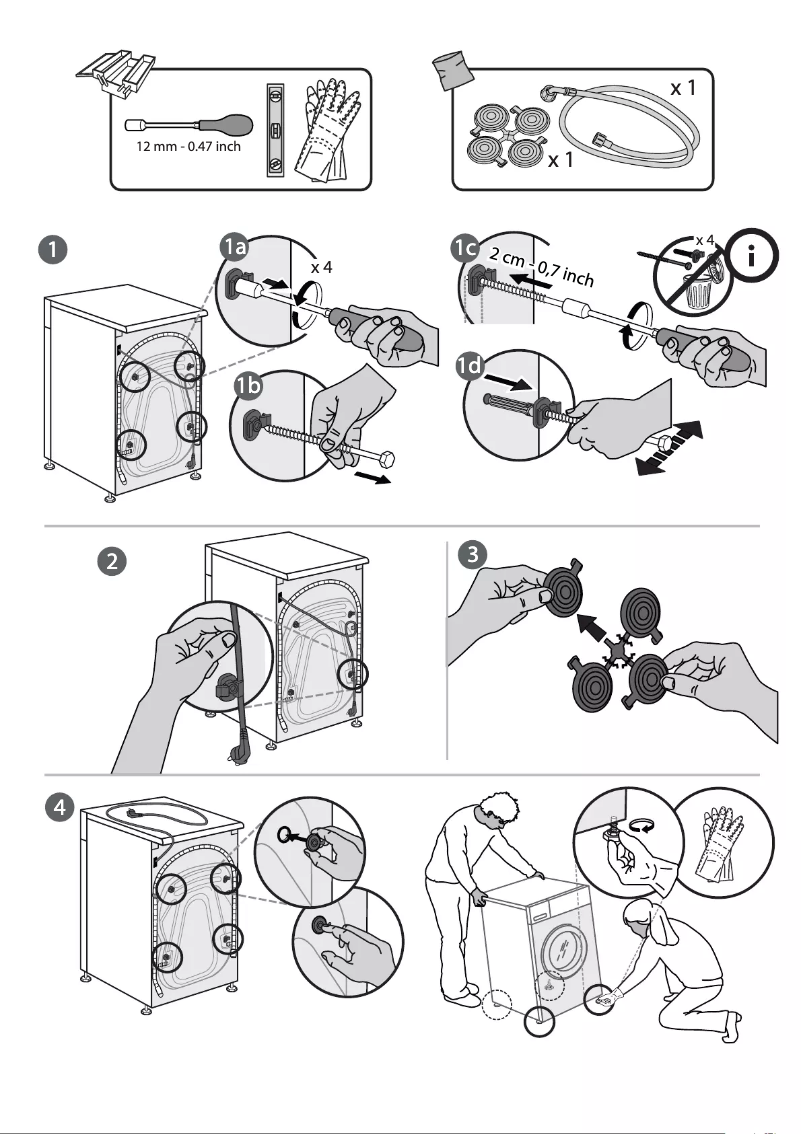 12 mm - 0.47 inch

x 1

x 1

1

1a

x 4

1b

1c

2 cm - 0,7 inch

x 4

i

1d

2

3

4