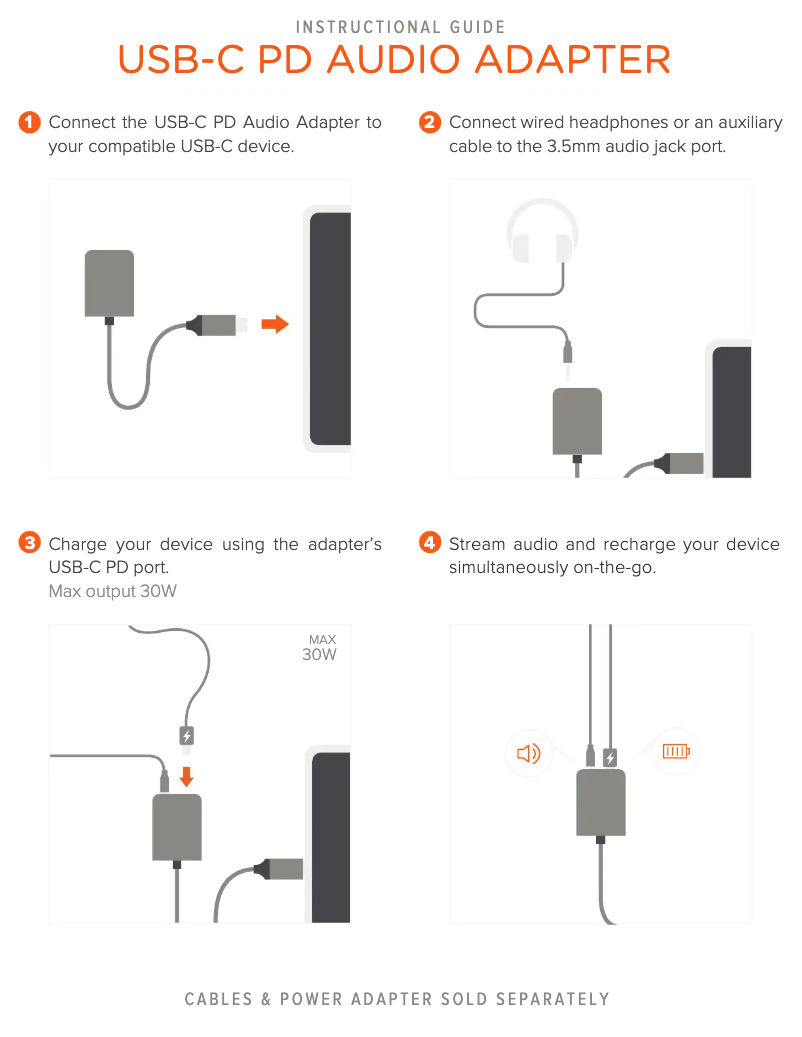 INSTRUCTIONAL GUIDE
USB-C PD AUDIO ADAPTER

1 Connect the USB-C PD Audio Adapter to your compatible USB-C device.

2 Connect wired headphones or an auxiliary cable to the 3.5mm audio jack port.

3 Charge your device using the adapter's USB-C PD port.
Max output 30W

MAX
30W

4 Stream audio and recharge your device simultaneously on-the-go.

CABLES & POWER ADAPTER SOLD SEPARATELY