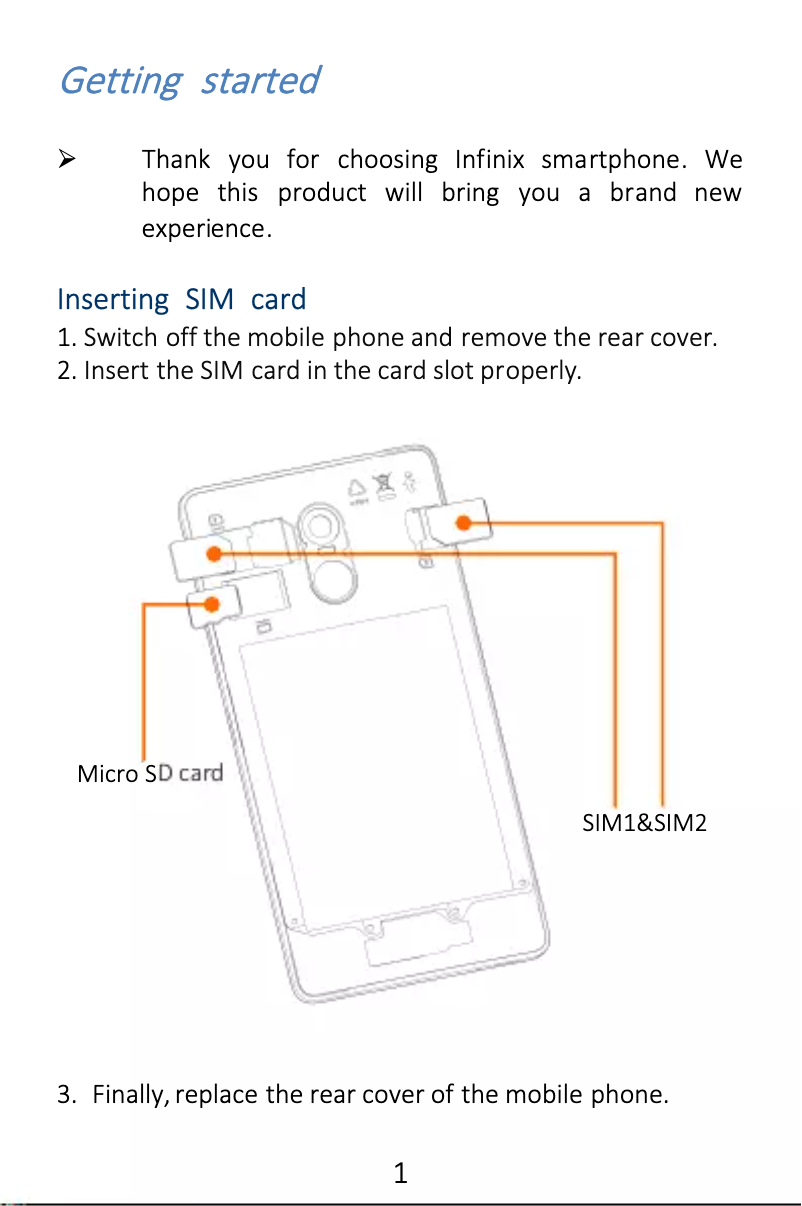 Getting started

➢ Thank you for choosing Infinix smartphone. We hope this product will bring you a brand new experience.

Inserting SIM card

1. Switch off the mobile phone and remove the rear cover.
2. Insert the SIM card in the card slot properly.

Micro SD card

SIM1&SIM2

3. Finally, replace the rear cover of the mobile phone.

1