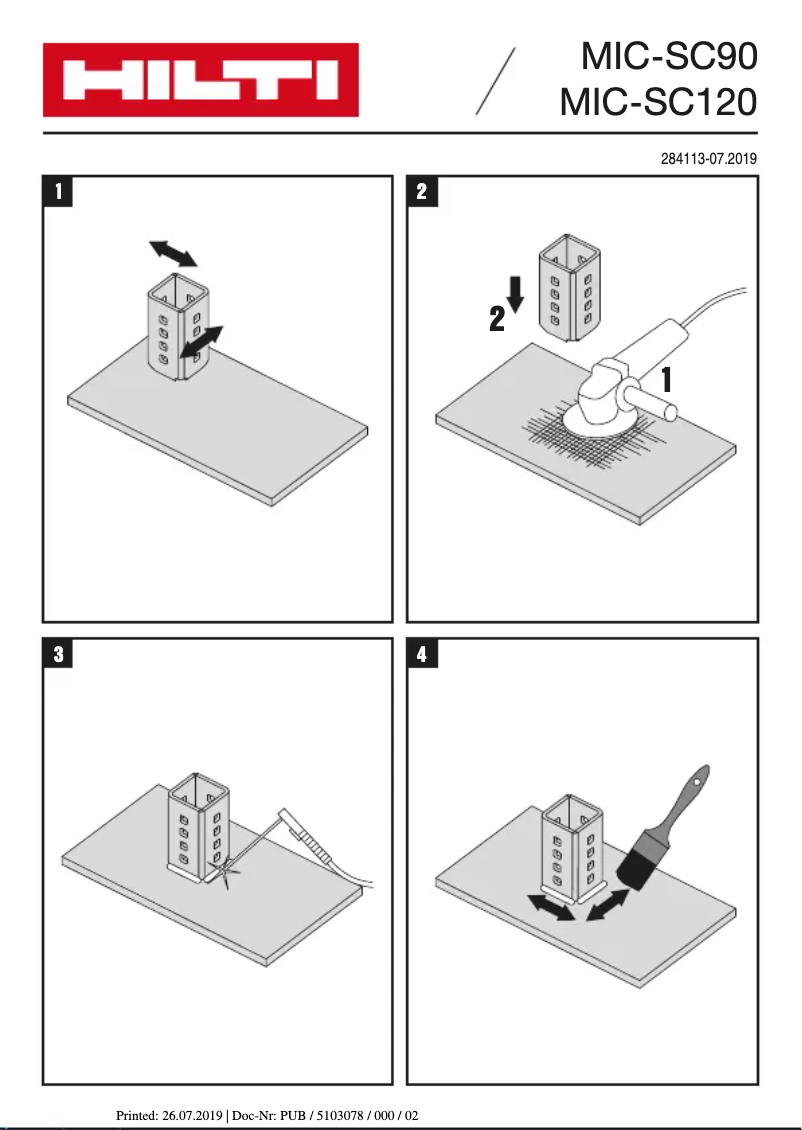 HILTI

MIC-SC90
MIC-SC120

284113-07.2019

1

2

2

1

3

4

Printed: 26.07.2019 | Doc-Nr: PUB / 5103078 / 000 / 02