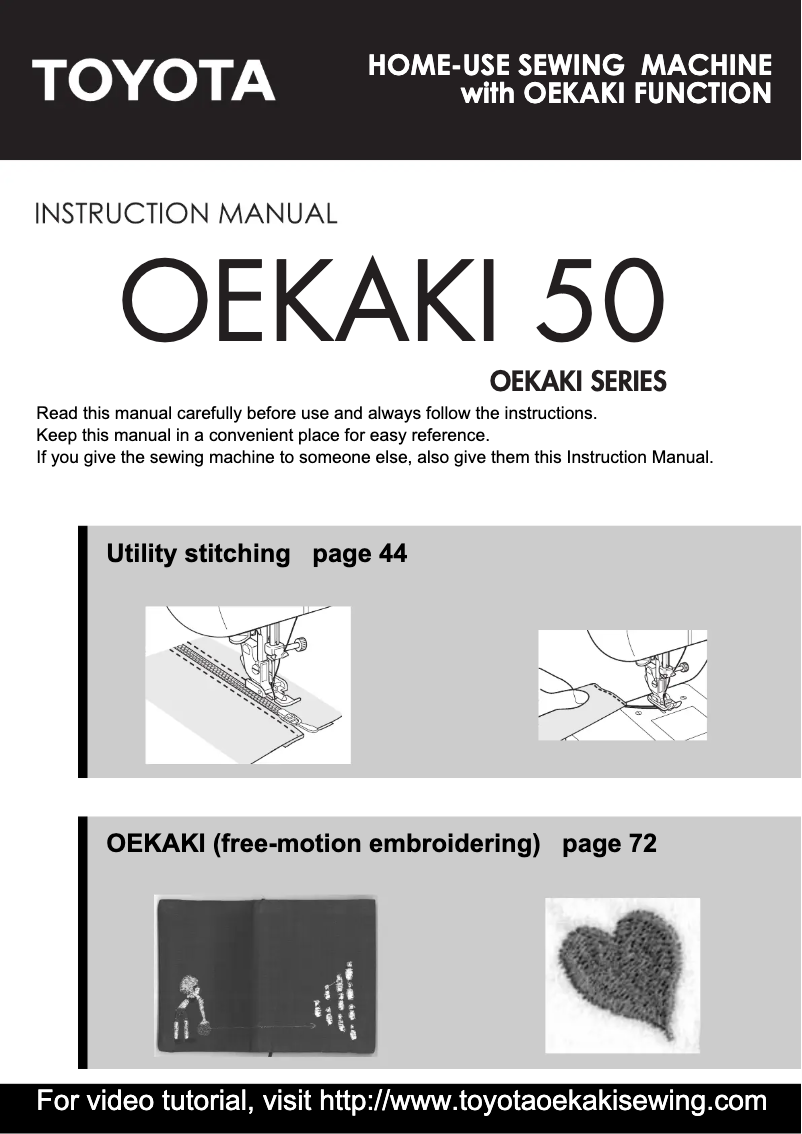 TOYOTA

HOME-USE SEWING MACHINE
with OEKAKI FUNCTION

INSTRUCTION MANUAL

OEKAKI 50

OEKAKI SERIES

Read this manual carefully before use and always follow the instructions.
Keep this manual in a convenient place for easy reference.
If you give the sewing machine to someone else, also give them this Instruction Manual.

Utility stitching page 44

OEKAKI (free-motion embroidering) page 72

For video tutorial, visit http://www.toyotaoekakisewing.com