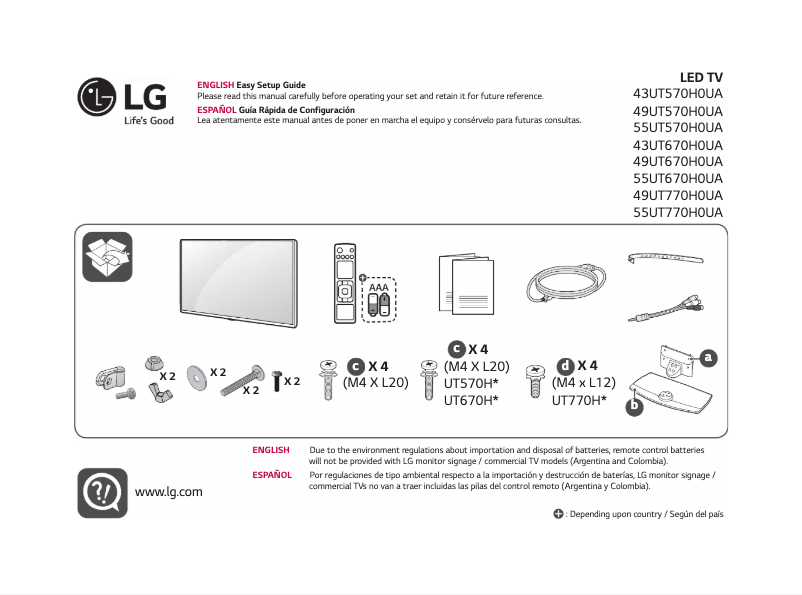 LG
Life's Good

ENGLISH Easy Setup Guide
Please read this manual carefully before operating your set and retain it for future reference.
ESPAÑOL Guía Rápida de Configuración
Lea atentamente este manual antes de poner en marcha el equipo y consérvelo para futuras consultas.

LED TV
43UT570H0UA
49UT570H0UA
55UT570H0UA
43UT670H0UA
49UT670H0UA
55UT670H0UA
49UT770H0UA
55UT770H0UA

AAA

X 2
X 2
X 2
X 2
c X 4
(M4 X L20)
c X 4
(M4 X L20)
UT570H*
UT670H*
d X 4
(M4 x L12)
UT770H*
a
b

ENGLISH Due to the environment regulations about importation and disposal of batteries, remote control batteries will not be provided with LG monitor signage / commercial TV models (Argentina and Colombia).
ESPAÑOL Por regulaciones de tipo ambiental respecto a la importación y destrucción de baterías, LG monitor signage / commercial TVs no van a traer incluidas las pilas del control remoto (Argentina y Colombia).

www.lg.com

: Depending upon country / Según del país