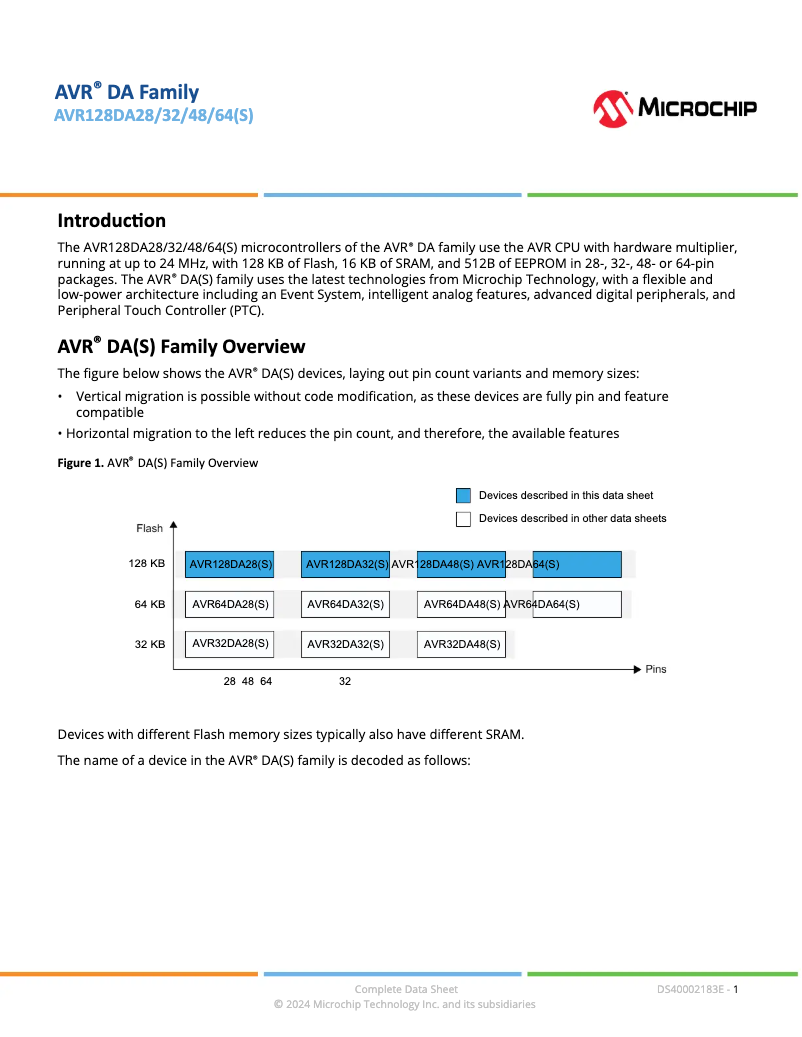 AVR® DA Family
AVR128DA28/32/48/64(S)

MICROCHIP

Introduction

The AVR128DA28/32/48/64(S) microcontrollers of the AVR® DA family use the AVR CPU with hardware multiplier, running at up to 24 MHz, with 128 KB of Flash, 16 KB of SRAM, and 512B of EEPROM in 28-, 32-, 48- or 64-pin packages. The AVR® DA(S) family uses the latest technologies from Microchip Technology, with a flexible and low-power architecture including an Event System, intelligent analog features, advanced digital peripherals, and Peripheral Touch Controller (PTC).

AVR® DA(S) Family Overview

The figure below shows the AVR® DA(S) devices, laying out pin count variants and memory sizes:

• Vertical migration is possible without code modification, as these devices are fully pin and feature compatible
• Horizontal migration to the left reduces the pin count, and therefore, the available features

Figure 1. AVR® DA(S) Family Overview

Devices described in this data sheet
Devices described in other data sheets

Flash
128 KB AVR128DA28(S) AVR128DA32(S) AVR128DA48(S) AVR128DA64(S)
64 KB AVR64DA28(S) AVR64DA32(S) AVR64DA48(S) AVR64DA64(S)
32 KB AVR32DA28(S) AVR32DA32(S) AVR32DA48(S)
Pins
28 48 64 32

Devices with different Flash memory sizes typically also have different SRAM.

The name of a device in the AVR® DA(S) family is decoded as follows:

Complete Data Sheet
© 2024 Microchip Technology Inc. and its subsidiaries
DS40002183E - 1