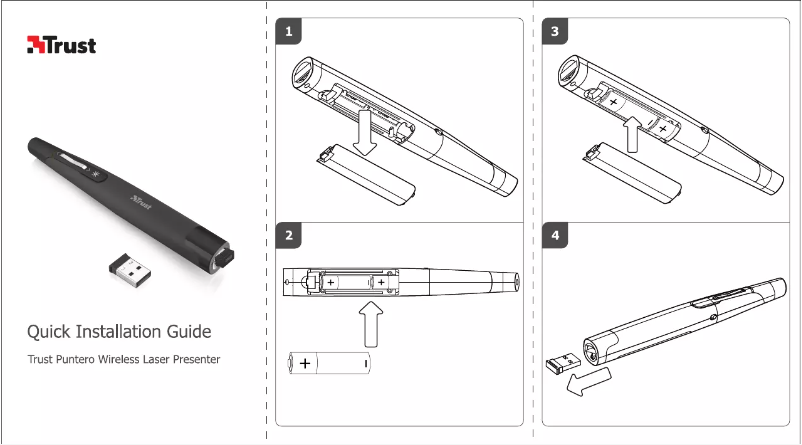 Trust

Trust

Quick Installation Guide

Trust Puntero Wireless Laser Presenter

1

2

+

+

+

-

3

+

+

4