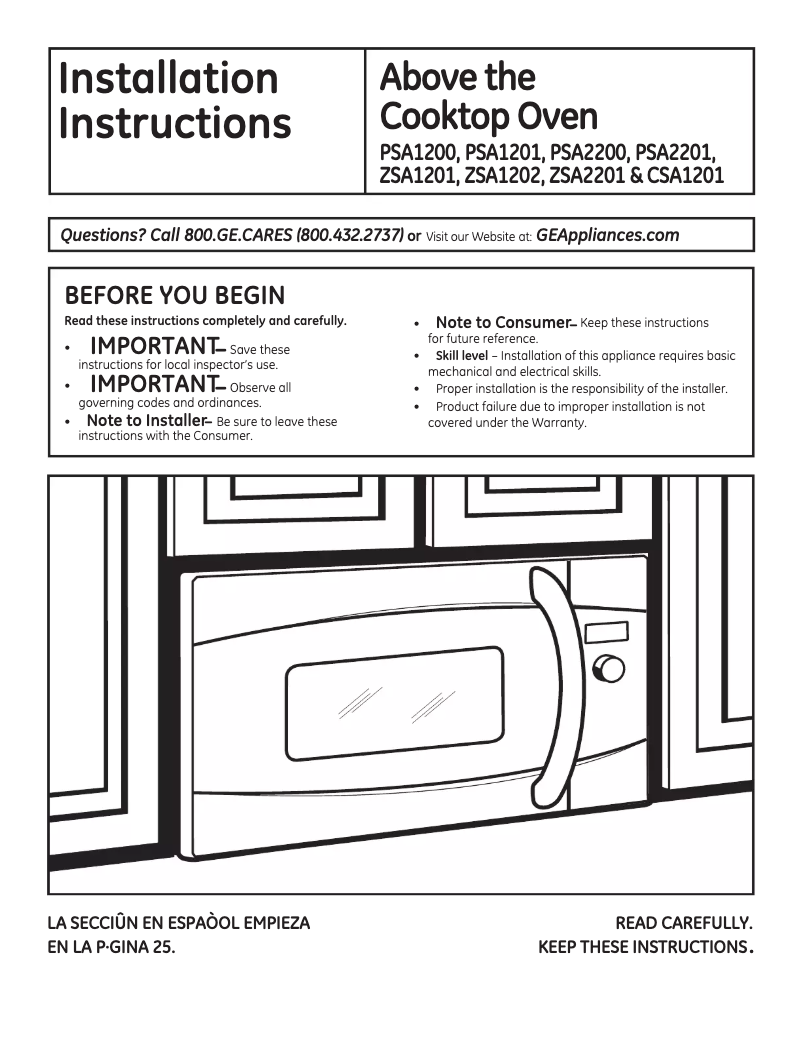 Installation Instructions

Above the Cooktop Oven

PSA1200, PSA1201, PSA2200, PSA2201, ZSA1201, ZSA1202, ZSA2201 & CSA1201

Questions? Call 800.GE.CARES (800.432.2737) or Visit our Website at: GEAppliances.com

BEFORE YOU BEGIN

Read these instructions completely and carefully.

• IMPORTANT– Save these instructions for local inspector's use.

• IMPORTANT– Observe all governing codes and ordinances.

• Note to Installer– Be sure to leave these instructions with the Consumer.

• Note to Consumer– Keep these instructions for future reference.

• Skill level – Installation of this appliance requires basic mechanical and electrical skills.

• Proper installation is the responsibility of the installer.

• Product failure due to improper installation is not covered under the Warranty.

LA SECCIÛN EN ESPAÒOL EMPIEZA EN LA P·GINA 25.

READ CAREFULLY. KEEP THESE INSTRUCTIONS.