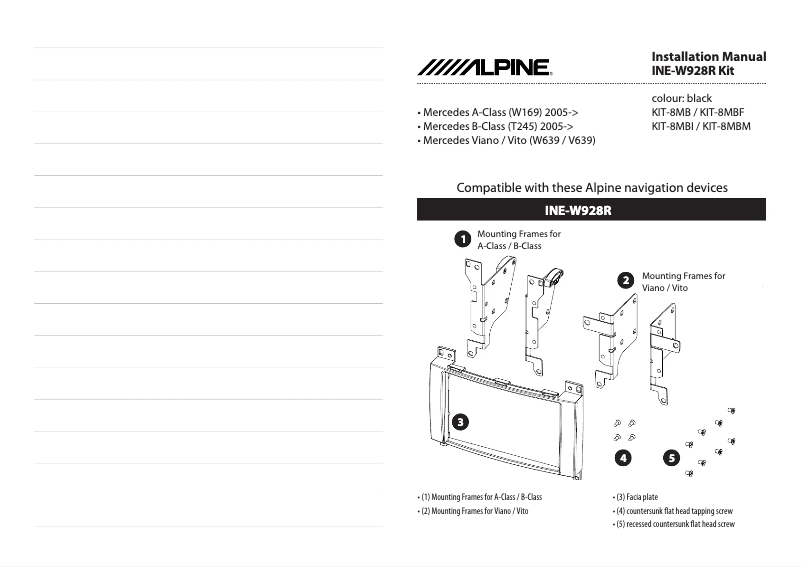 ALPINE

Installation Manual
INE-W928R Kit

• Mercedes A-Class (W169) 2005->
• Mercedes B-Class (T245) 2005->
• Mercedes Viano / Vito (W639 / V639)

colour: black
KIT-8MB / KIT-8MBF
KIT-8MBI / KIT-8MBM

Compatible with these Alpine navigation devices

INE-W928R

1 Mounting Frames for A-Class / B-Class

2 Mounting Frames for Viano / Vito

3

4

5

• (1) Mounting Frames for A-Class / B-Class
• (2) Mounting Frames for Viano / Vito

• (3) Facia plate
• (4) countersunk flat head tapping screw
• (5) recessed countersunk flat head screw