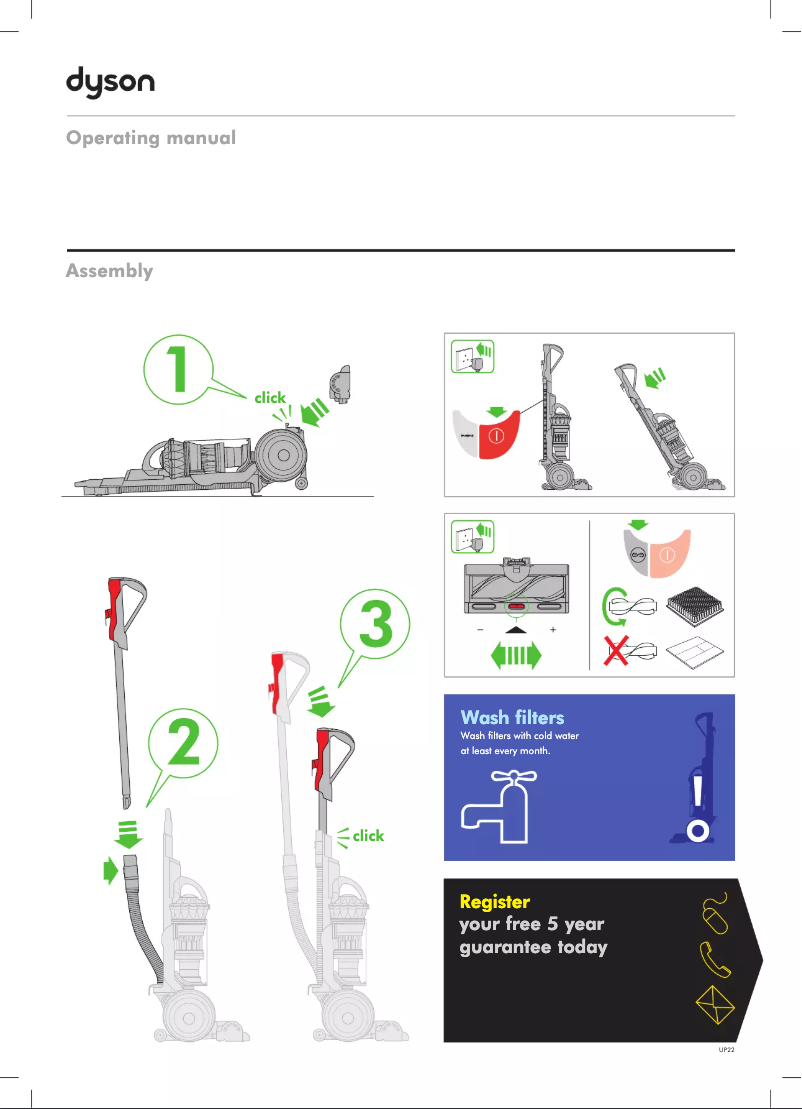 dyson

Operating manual

Assembly

1

click

2

3

click

−

+

Wash filters

Wash filters with cold water at least every month.

Register

your free 5 year guarantee today

UP22