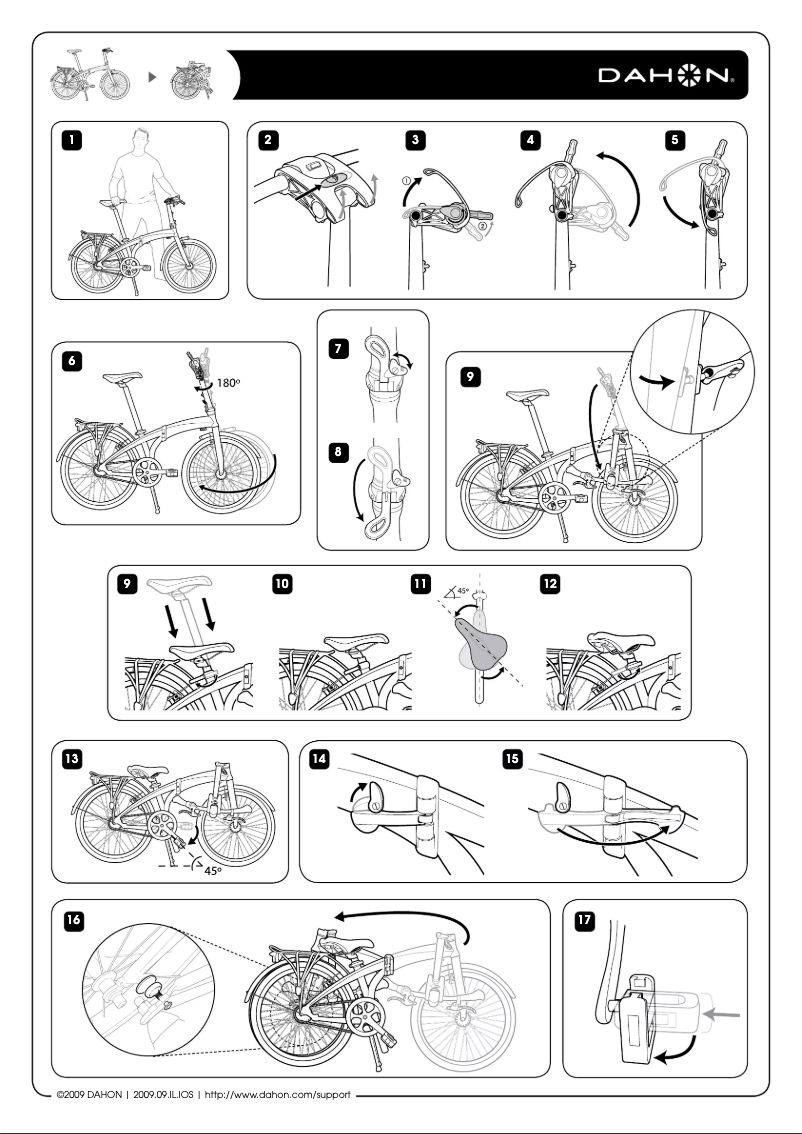 DAHON

1

2

3

①

②

4

5

6

180°

7

8

9

9

10

11

45°

12

13

45°

14

15

16

17

©2009 DAHON | 2009.09.IL.IOS | http://www.dahon.com/support