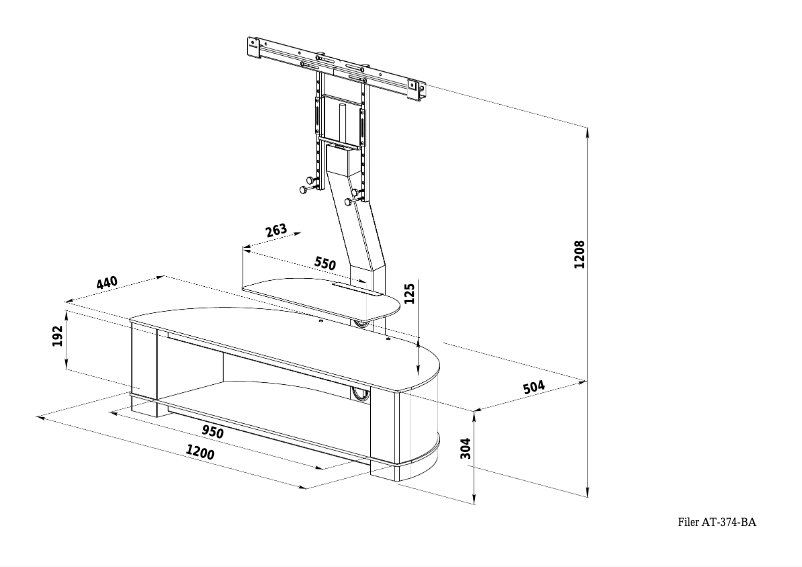 263
550
440
125
1208
192
504
950
1200
304
Filer AT-374-BA