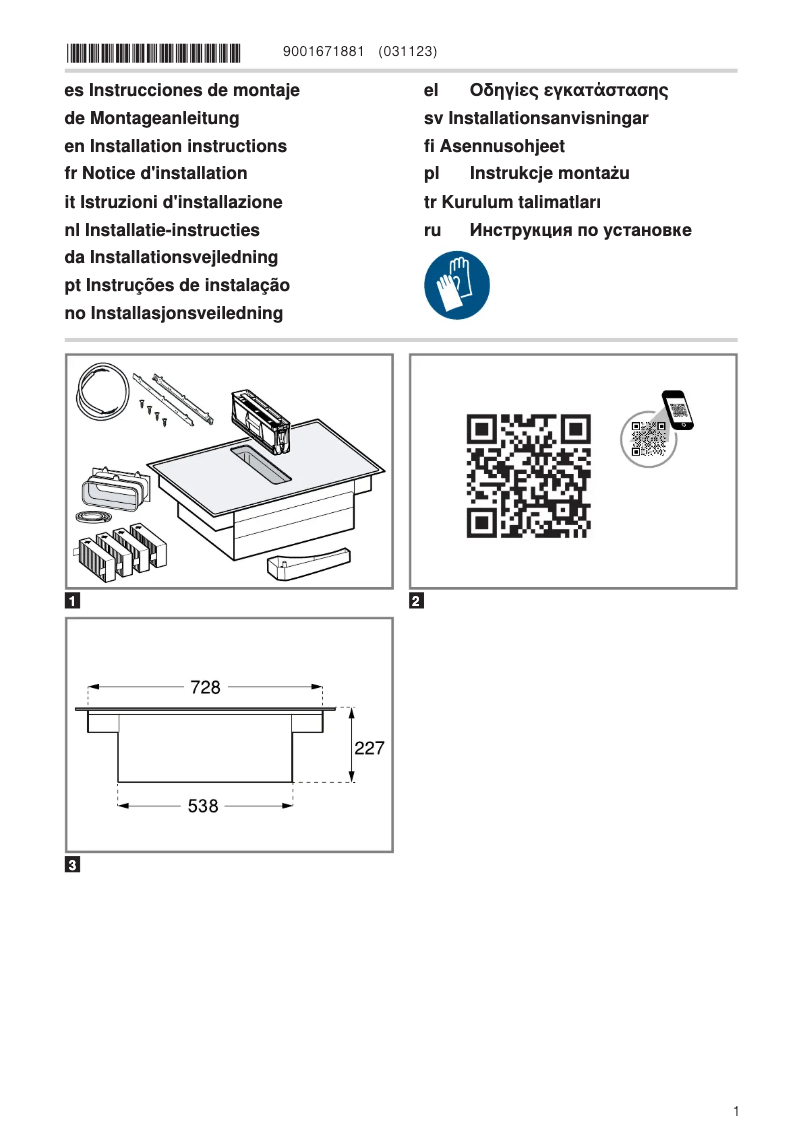 9001671881 (031123)

es Instrucciones de montaje
de Montageanleitung
en Installation instructions
fr Notice d'installation
it Istruzioni d'installazione
nl Installatie-instructies
da Installationsvejledning
pt Instruções de instalação
no Installasjonsveiledning

el Οδηγίες εγκατάστασης
sv Installationsanvisningar
fi Asennusohjeet
pl Instrukcje montażu
tr Kurulum talimatları
ru Инструкция по установке

1

2

728

227

538

3

1