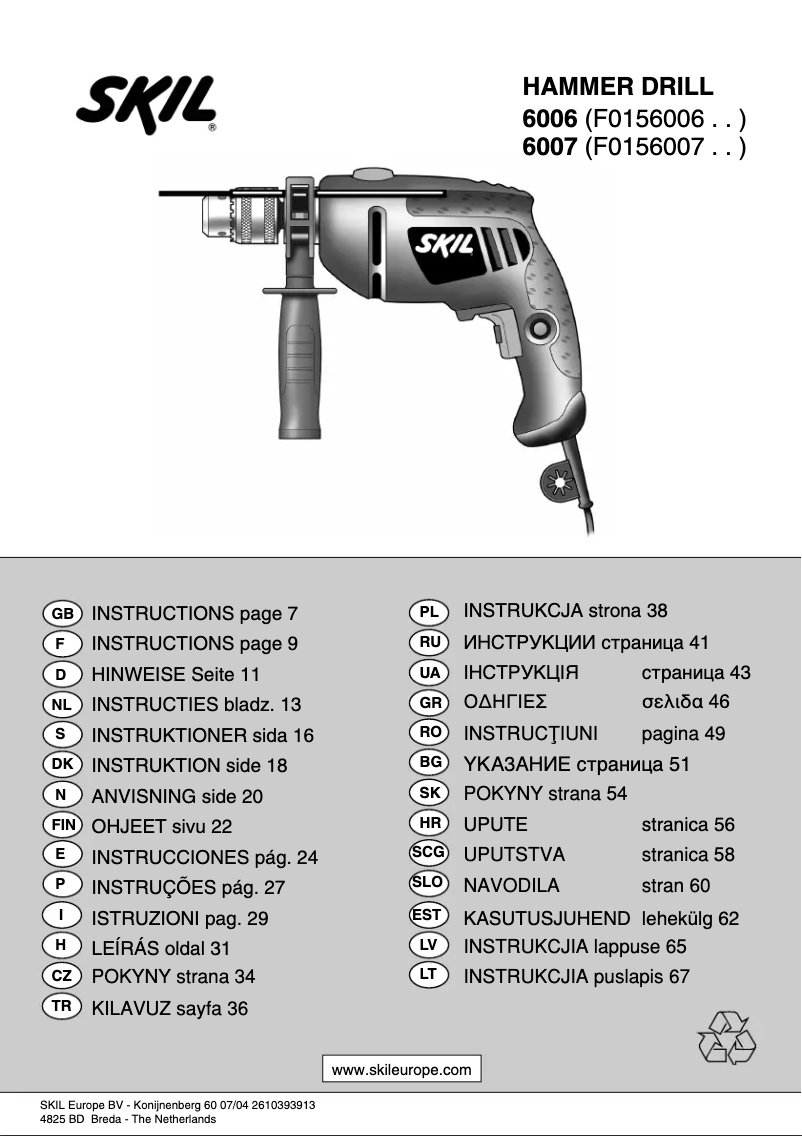 SKIL®

HAMMER DRILL
6006 (F0156006 . . )
6007 (F0156007 . . )

SKIL

GB INSTRUCTIONS page 7
F INSTRUCTIONS page 9
D HINWEISE Seite 11
NL INSTRUCTIES bladz. 13
S INSTRUKTIONER sida 16
DK INSTRUKTION side 18
N ANVISNING side 20
FIN OHJEET sivu 22
E INSTRUCCIONES pág. 24
P INSTRUÇÕES pág. 27
I ISTRUZIONI pag. 29
H LEÍRÁS oldal 31
CZ POKYNY strana 34
TR KILAVUZ sayfa 36

PL INSTRUKCJA strona 38
RU ИНСТРУКЦИИ страница 41
UA ІНСТРУКЦІЯ страница 43
GR ΟΔΗΓΙΕΣ σελιδα 46
RO INSTRUCŢIUNI pagina 49
BG УКАЗАНИЕ страница 51
SK POKYNY strana 54
HR UPUTE stranica 56
SCG UPUTSTVA stranica 58
SLO NAVODILA stran 60
EST KASUTUSJUHEND lehekülg 62
LV INSTRUKCJIA lappuse 65
LT INSTRUKCJIA puslapis 67

www.skileurope.com

SKIL Europe BV - Konijnenberg 60 07/04 2610393913
4825 BD Breda - The Netherlands